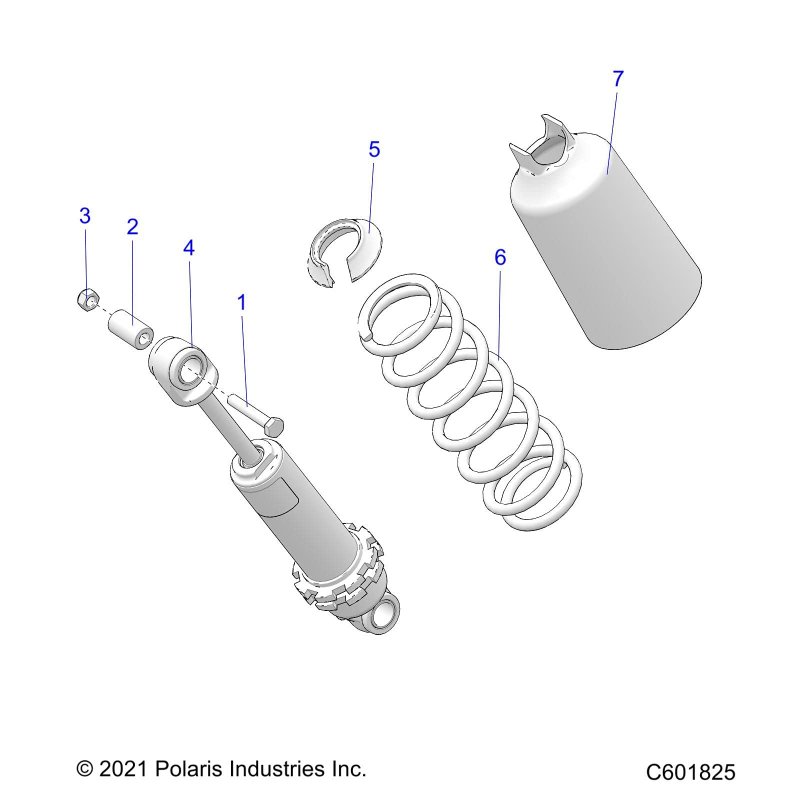 7

5

3

2

4

6

1

© 2021 Polaris Industries Inc.

C601825