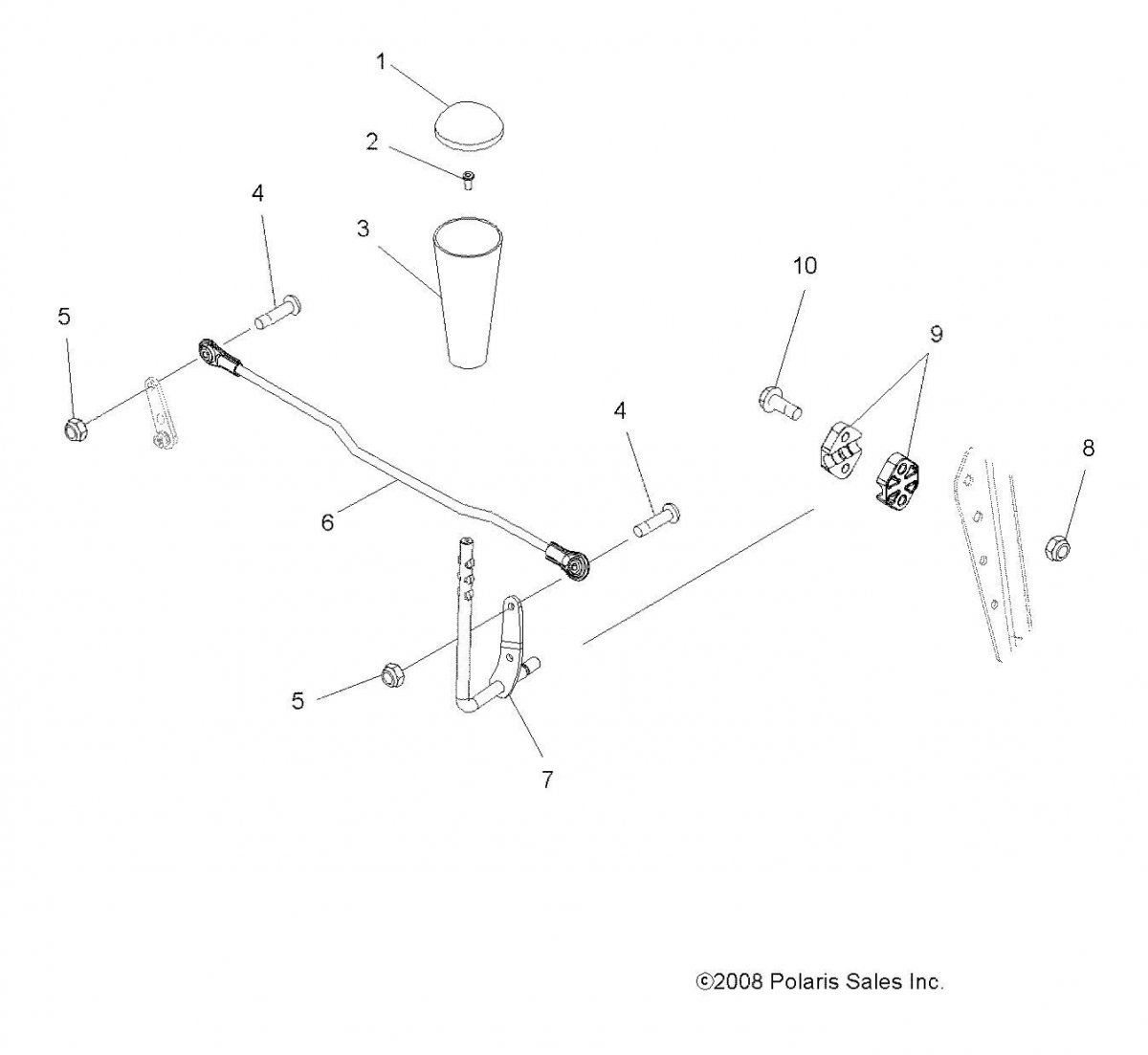 1
2
4
3
10
5
9
4
8
6
5
7
©2008 Polaris Sales Inc.