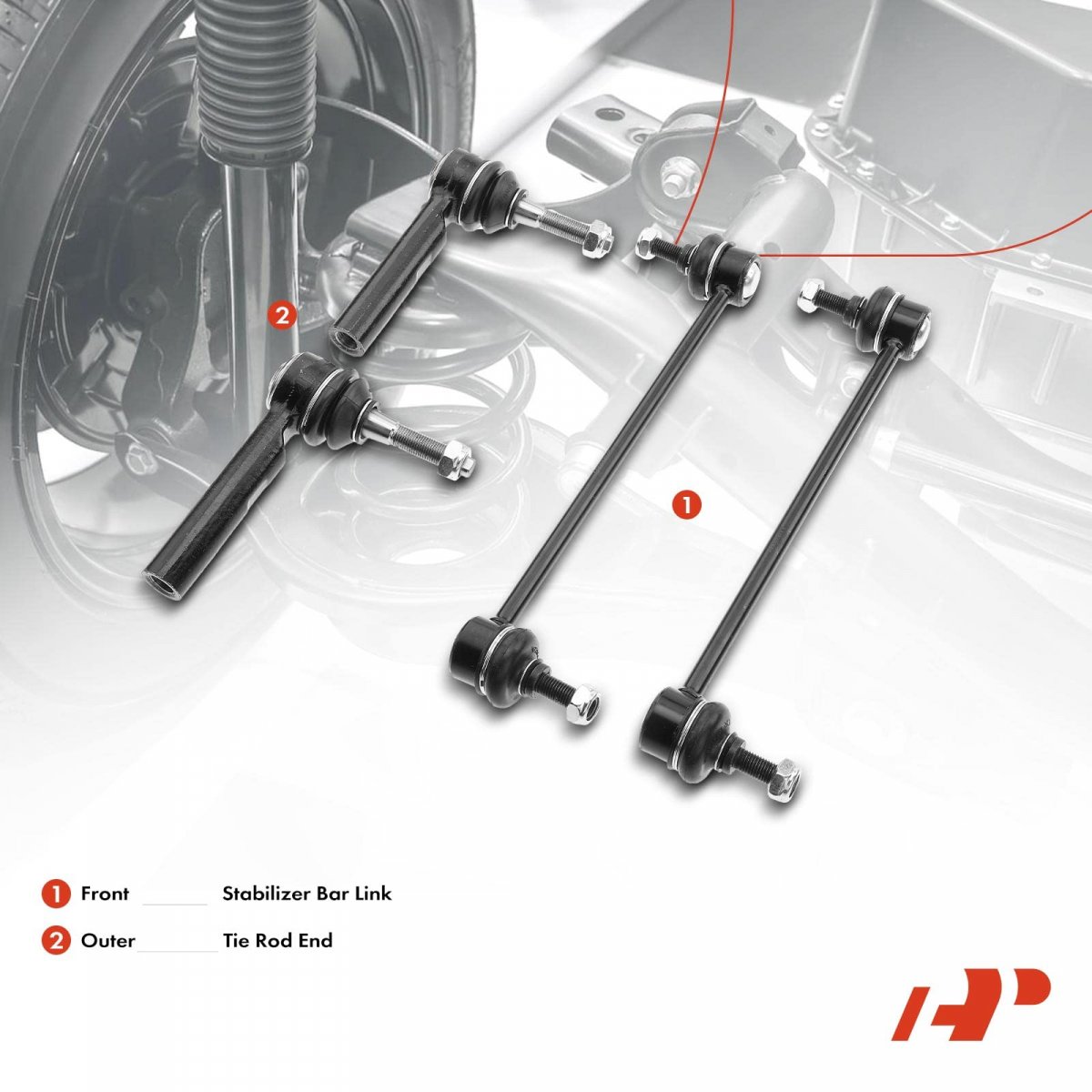 2

1

1 Front Stabilizer Bar Link

2 Outer Tie Rod End