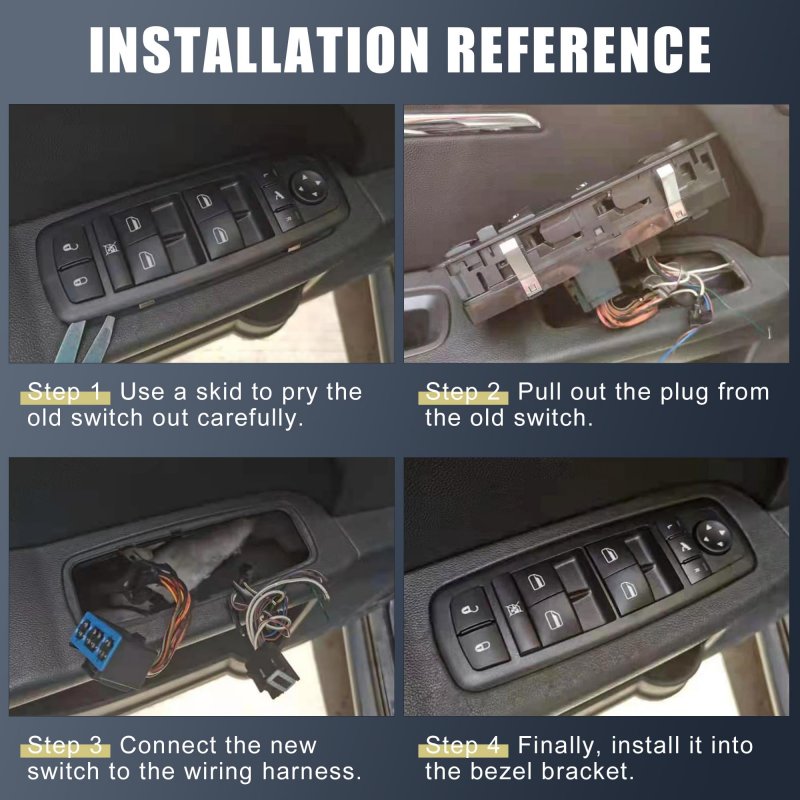 INSTALLATION REFERENCE

Step 1 Use a skid to pry the old switch out carefully.

Step 2 Pull out the plug from the old switch.

Step 3 Connect the new switch to the wiring harness.

Step 4 Finally, install it into the bezel bracket.