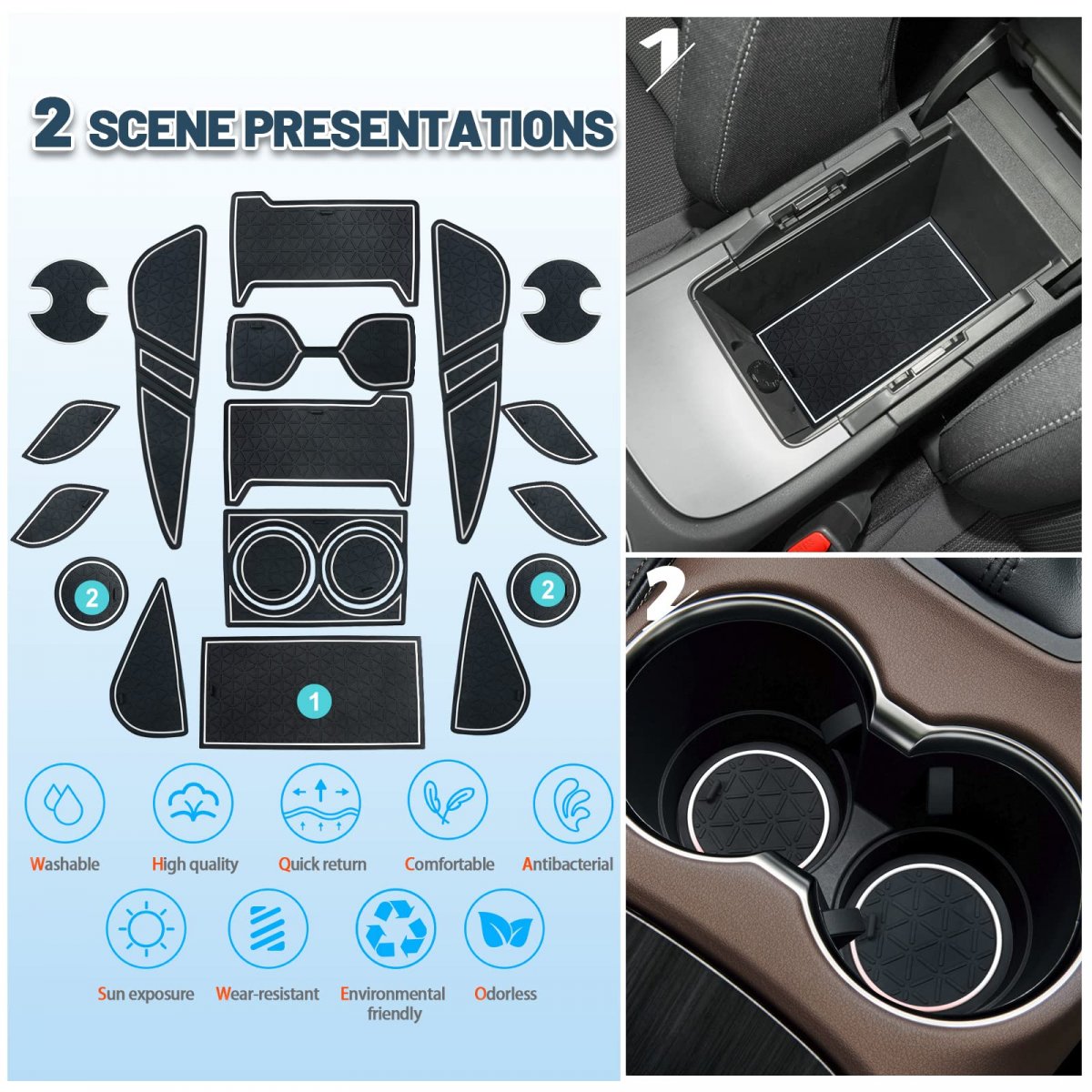 2 SCENE PRESENTATIONS

2

2

1

Washable High quality Quick return Comfortable Antibacterial

Sun exposure Wear-resistant Environmental friendly Odorless

1

2