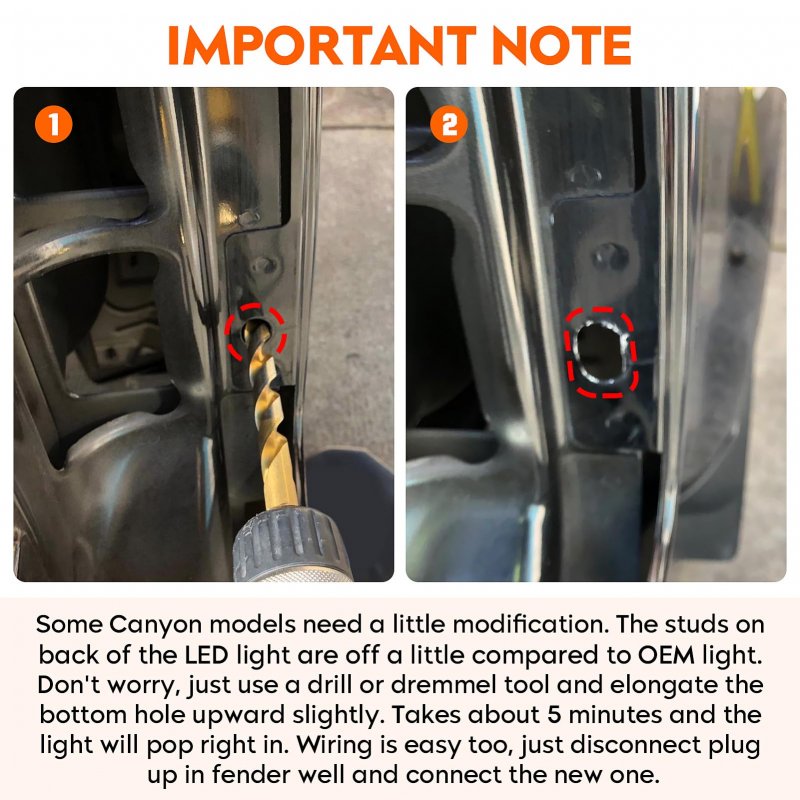 IMPORTANT NOTE

1

2

Some Canyon models need a little modification. The studs on back of the LED light are off a little compared to OEM light. Don't worry, just use a drill or dremmel tool and elongate the bottom hole upward slightly. Takes about 5 minutes and the light will pop right in. Wiring is easy too, just disconnect plug up in fender well and connect the new one.