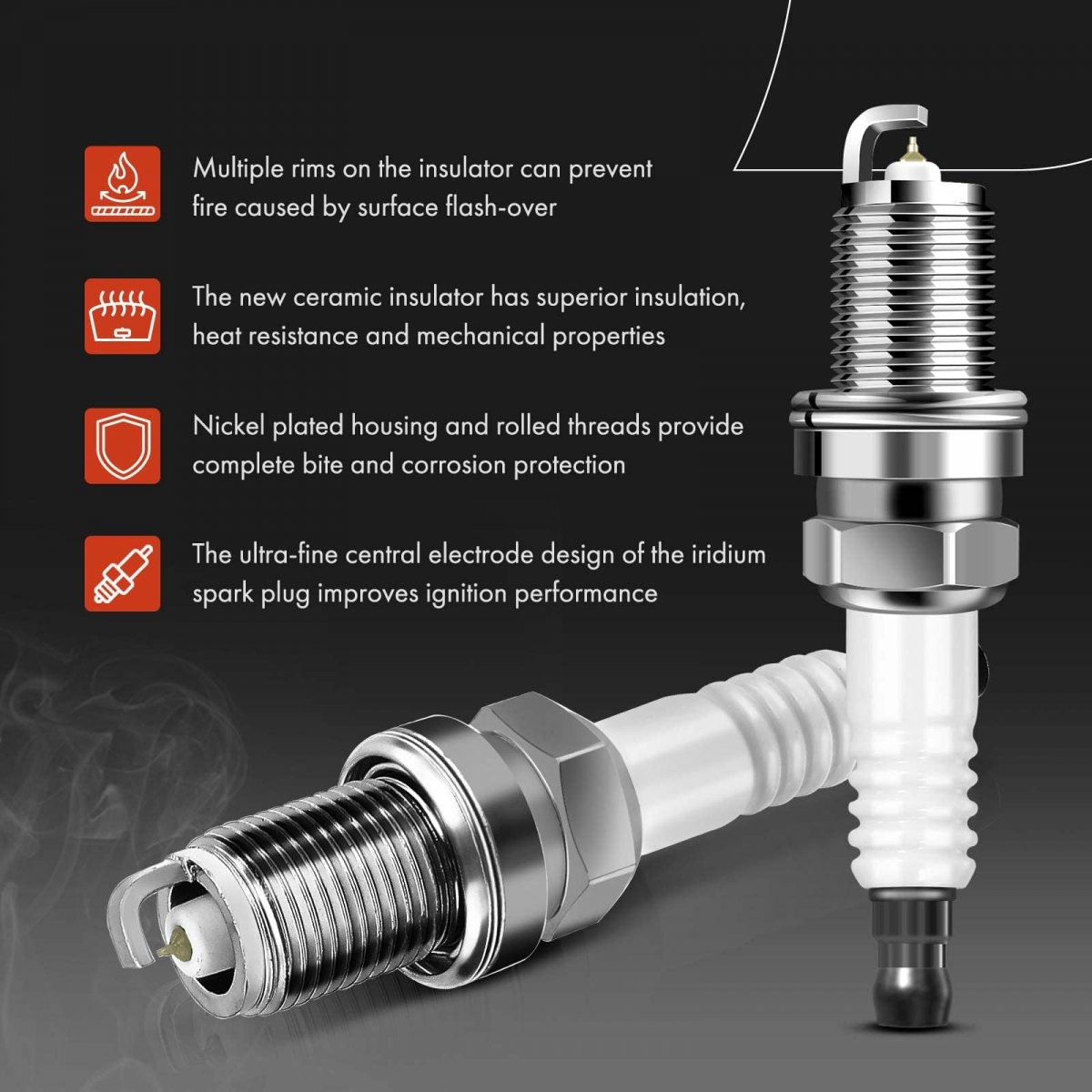 Multiple rims on the insulator can prevent fire caused by surface flash-over

The new ceramic insulator has superior insulation, heat resistance and mechanical properties

Nickel plated housing and rolled threads provide complete bite and corrosion protection

The ultra-fine central electrode design of the iridium spark plug improves ignition performance