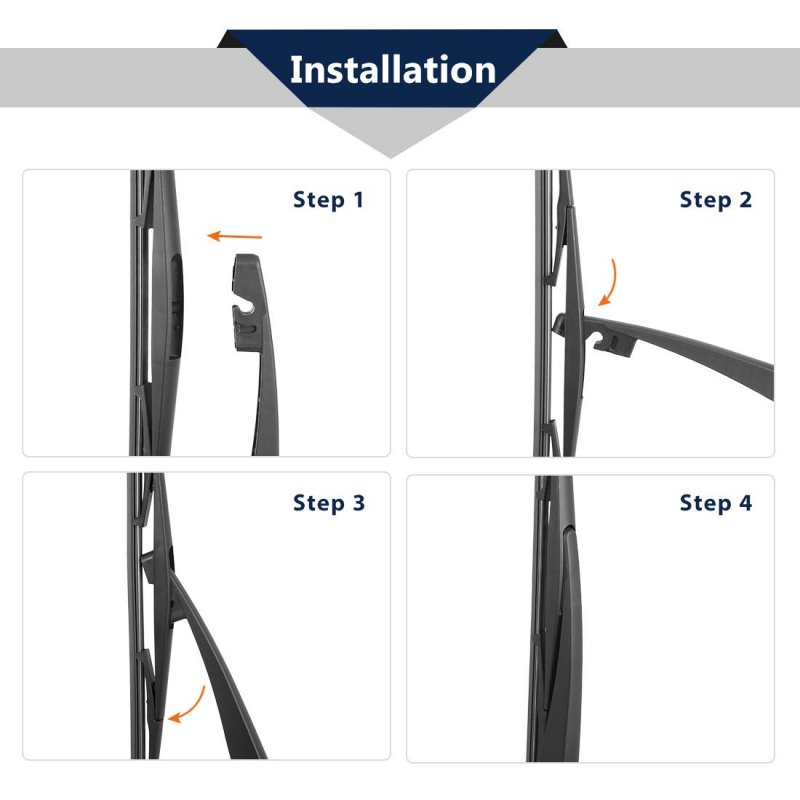 Installation

Step 1

Step 2

Step 3

Step 4