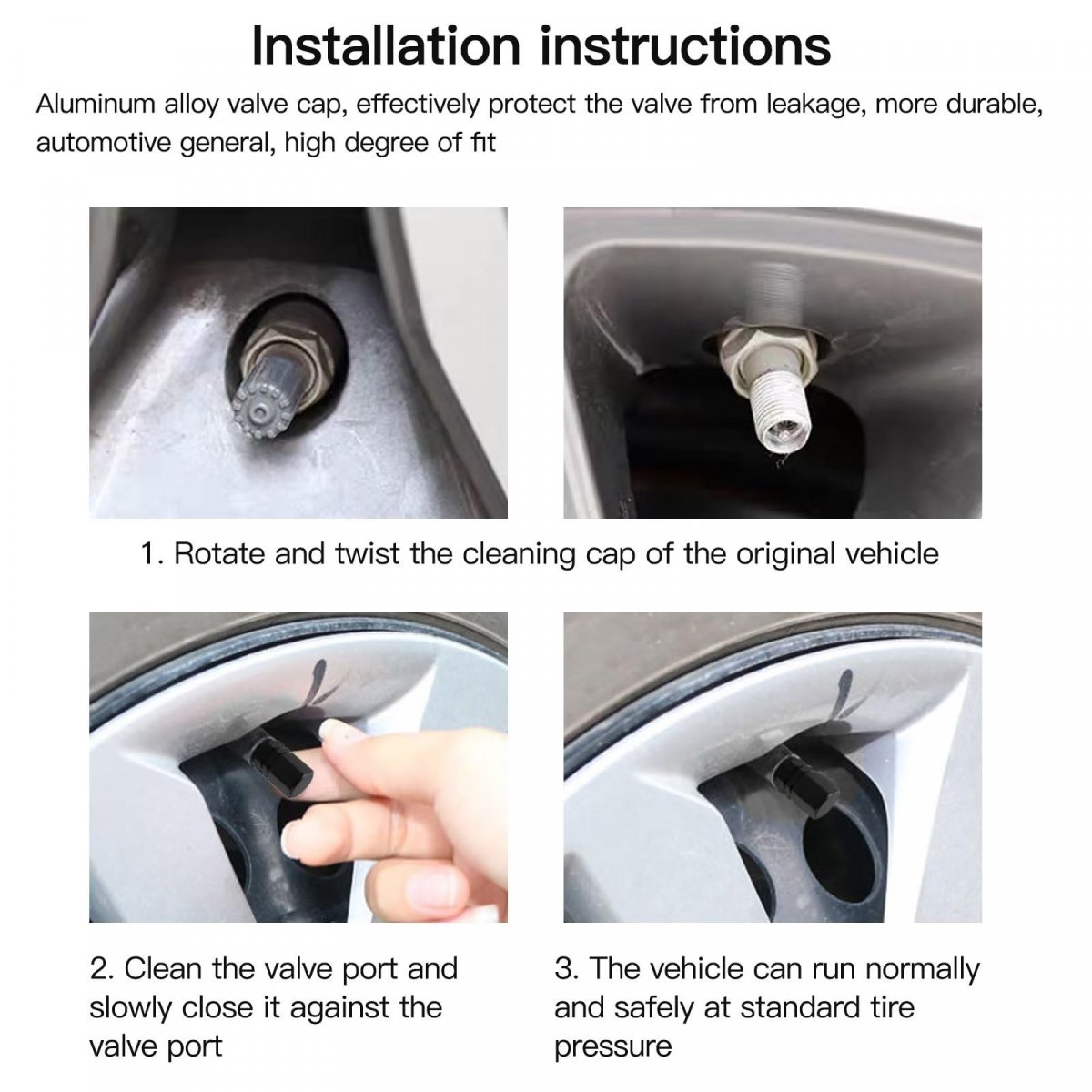 Installation instructions

Aluminum alloy valve cap, effectively protect the valve from leakage, more durable, automotive general, high degree of fit

1. Rotate and twist the cleaning cap of the original vehicle

2. Clean the valve port and slowly close it against the valve port

3. The vehicle can run normally and safely at standard tire pressure