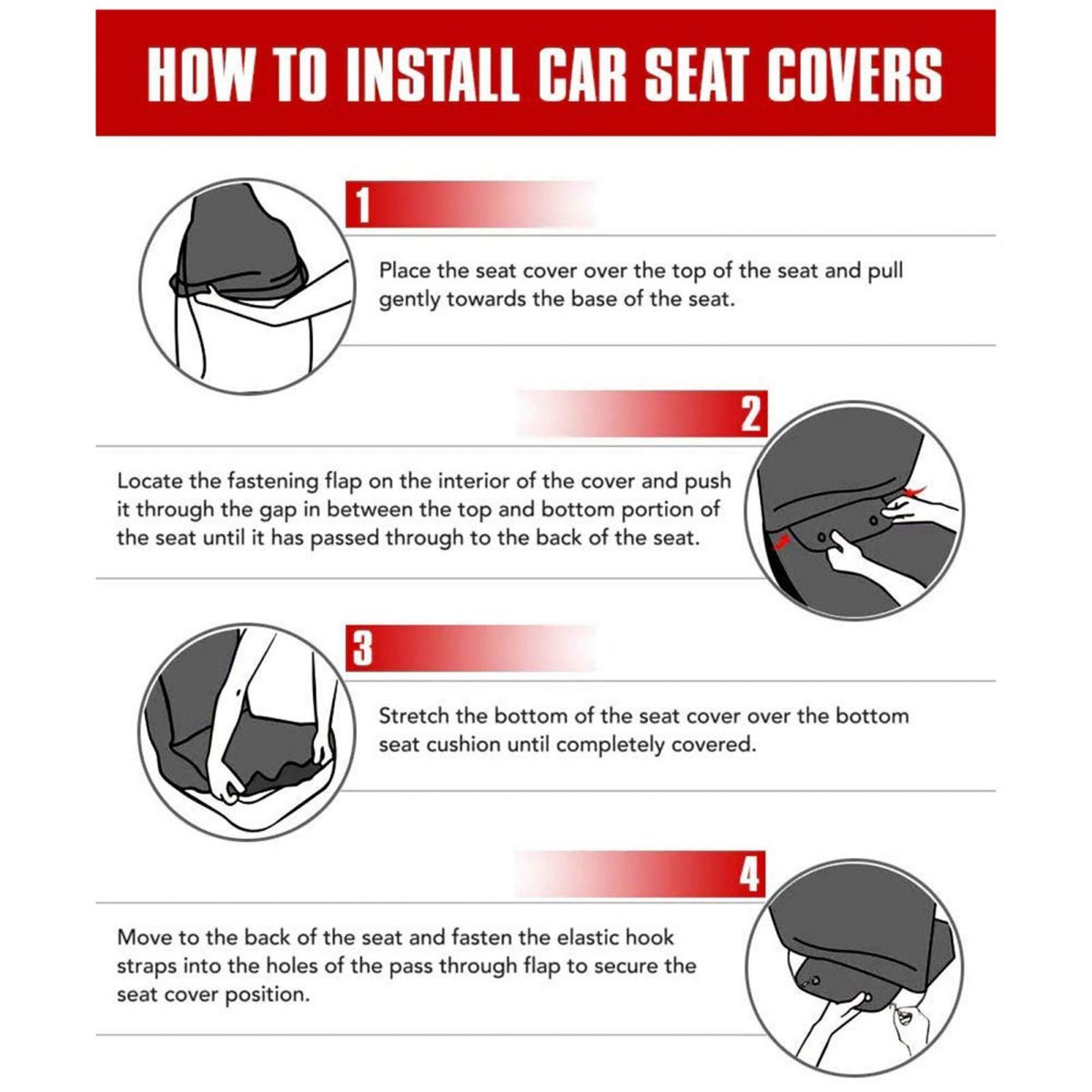 HOW TO INSTALL CAR SEAT COVERS

1

Place the seat cover over the top of the seat and pull gently towards the base of the seat.

2

Locate the fastening flap on the interior of the cover and push it through the gap in between the top and bottom portion of the seat until it has passed through to the back of the seat.

3

Stretch the bottom of the seat cover over the bottom seat cushion until completely covered.

4

Move to the back of the seat and fasten the elastic hook straps into the holes of the pass through flap to secure the seat cover position.