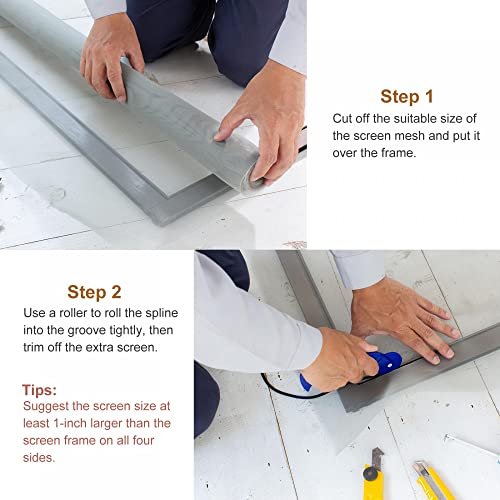 Step 1

Cut off the suitable size of the screen mesh and put it over the frame.

Step 2

Use a roller to roll the spline into the groove tightly, then trim off the extra screen.

Tips:

Suggest the screen size at least 1-inch larger than the screen frame on all four sides.