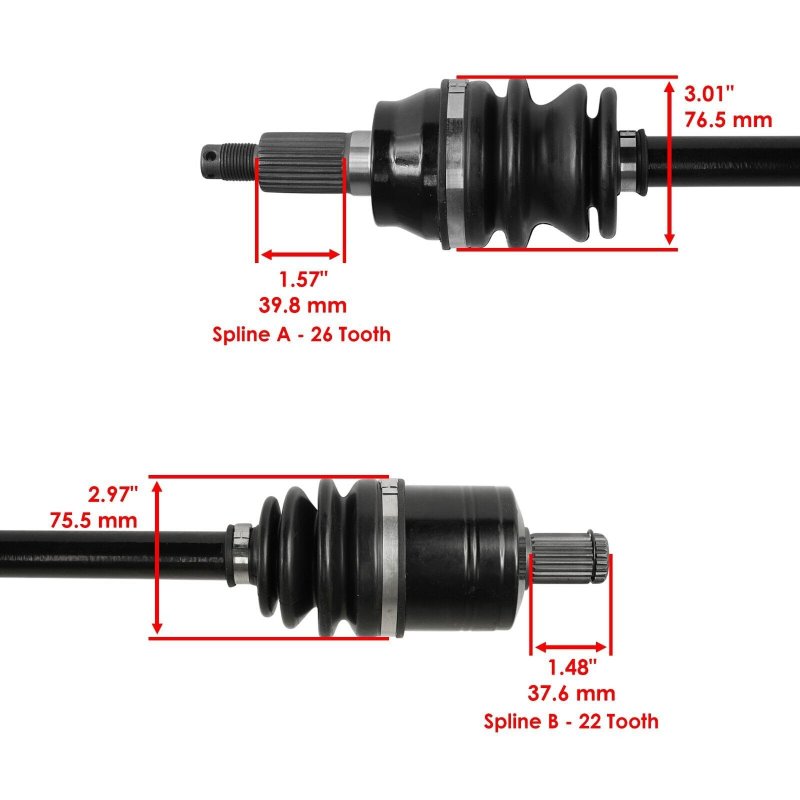 3.01"
76.5 mm

1.57"
39.8 mm
Spline A - 26 Tooth

2.97"
75.5 mm

1.48"
37.6 mm
Spline B - 22 Tooth