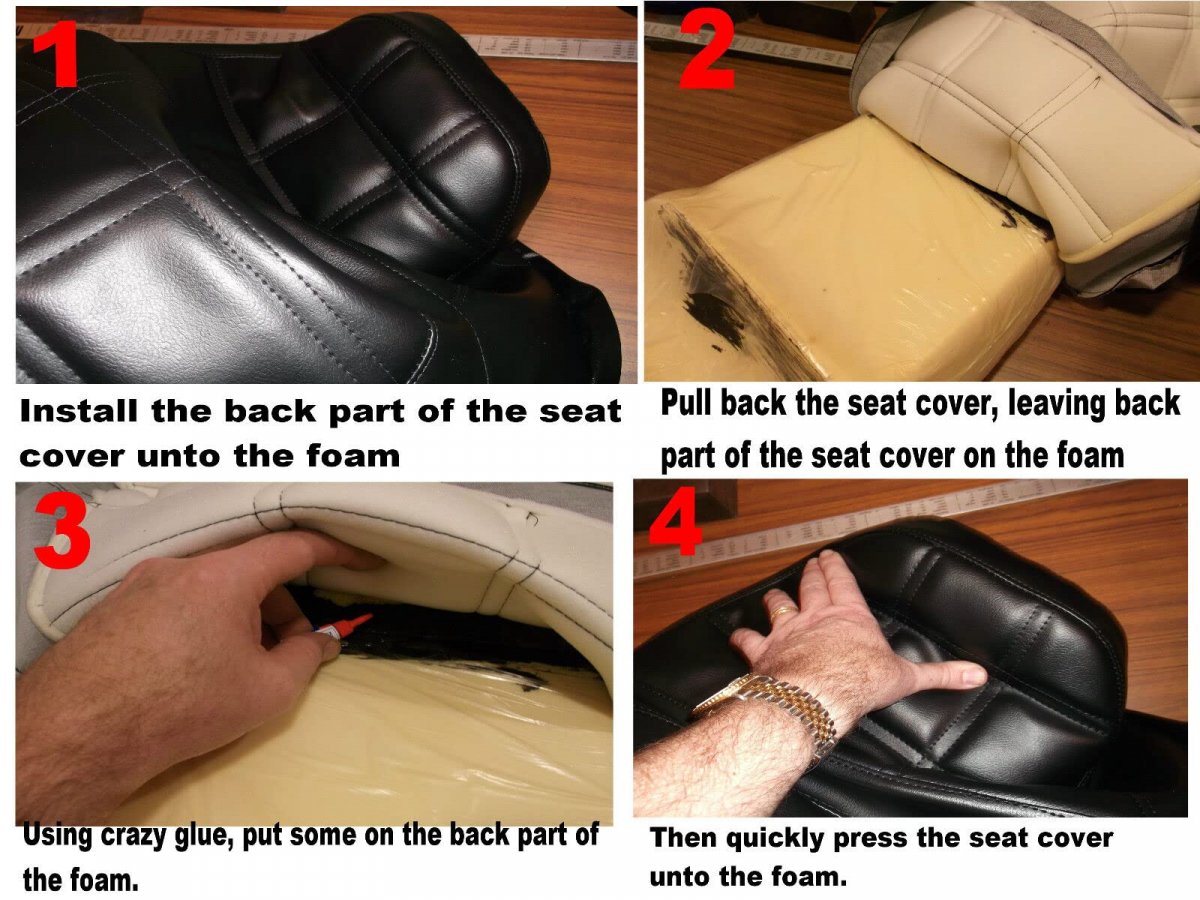 1

Install the back part of the seat cover unto the foam

2

Pull back the seat cover, leaving back part of the seat cover on the foam

3

Using crazy glue, put some on the back part of the foam.

4

Then quickly press the seat cover unto the foam.