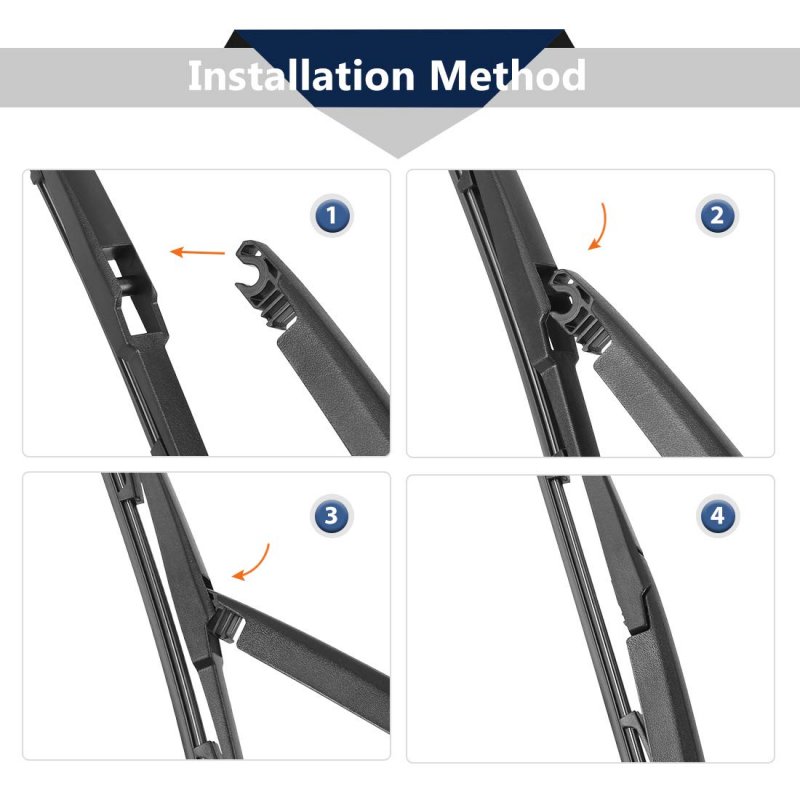 Installation Method

1

2

3

4