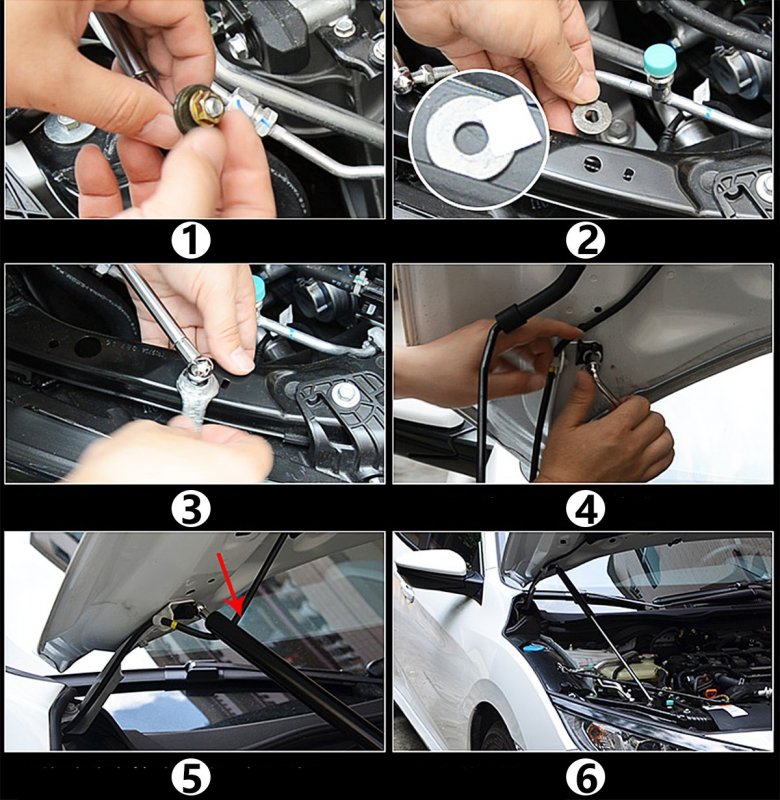 1

2

3

4

5

6