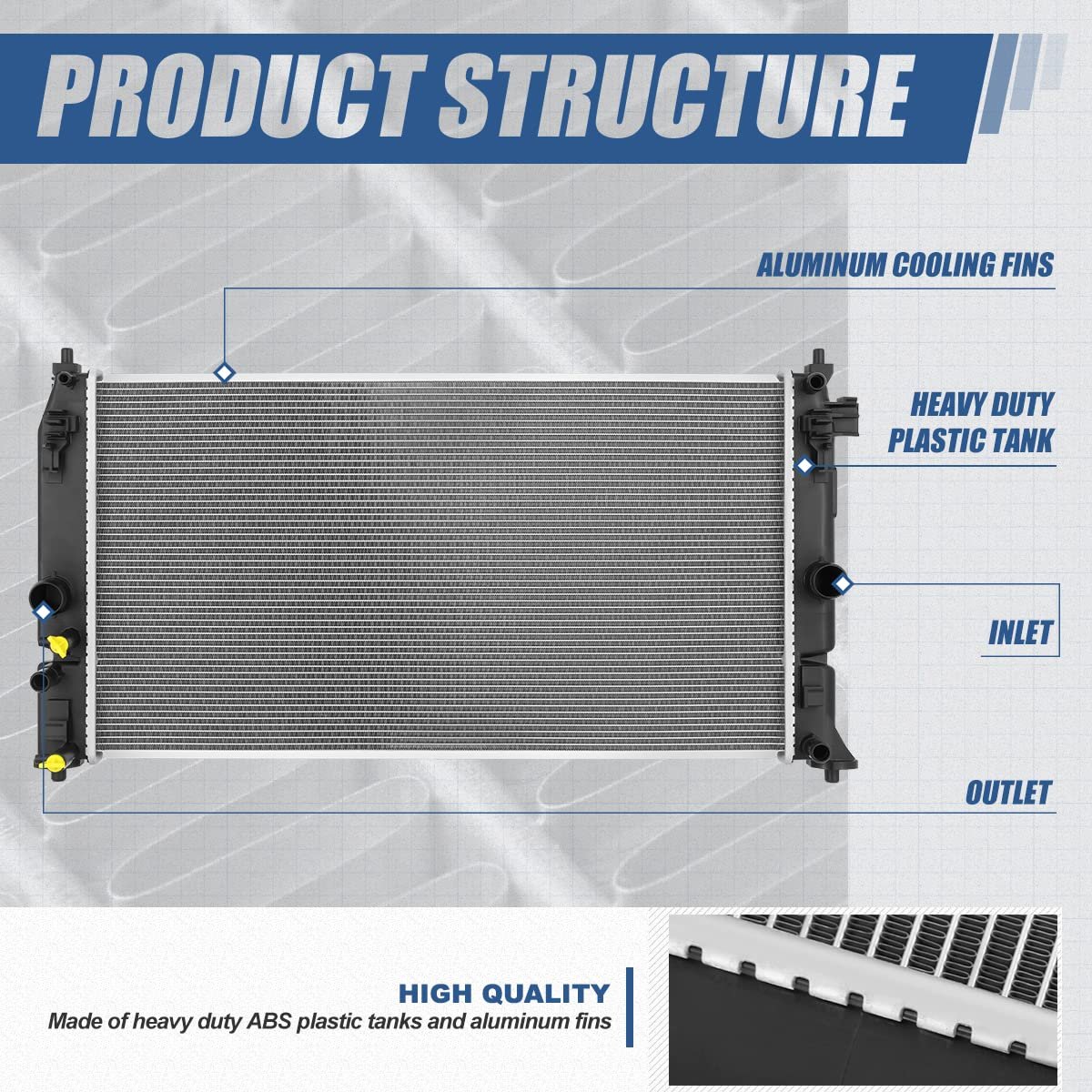 PRODUCT STRUCTURE

ALUMINUM COOLING FINS

HEAVY DUTY PLASTIC TANK

INLET

OUTLET

HIGH QUALITY

Made of heavy duty ABS plastic tanks and aluminum fins