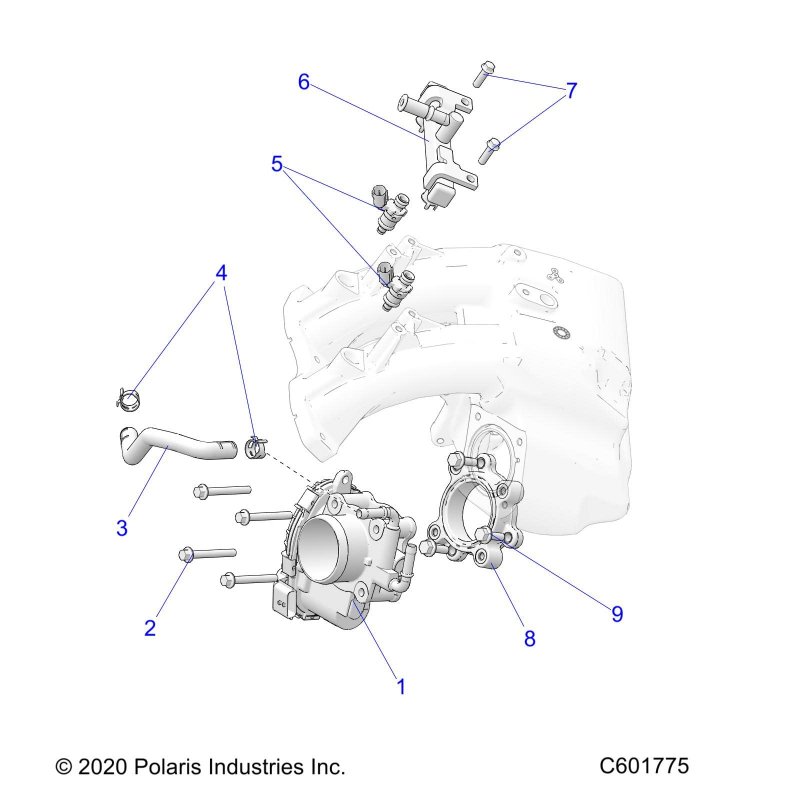 6
7
5
4
3
2
1
8
9
© 2020 Polaris Industries Inc.
C601775