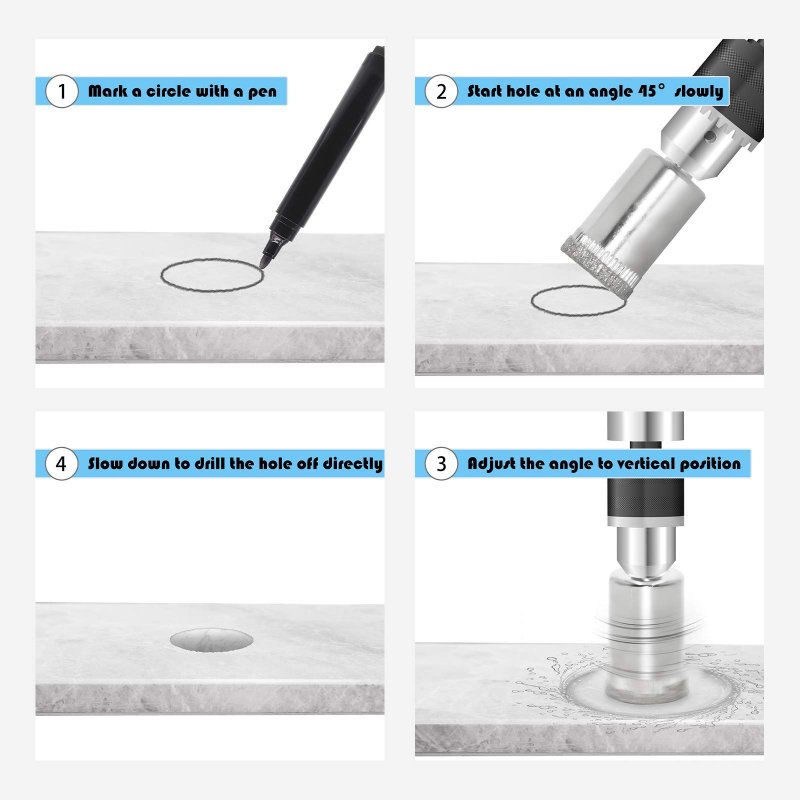 1 Mark a circle with a pen

2 Start hole at an angle 45° slowly

4 Slow down to drill the hole off directly

3 Adjust the angle to vertical position