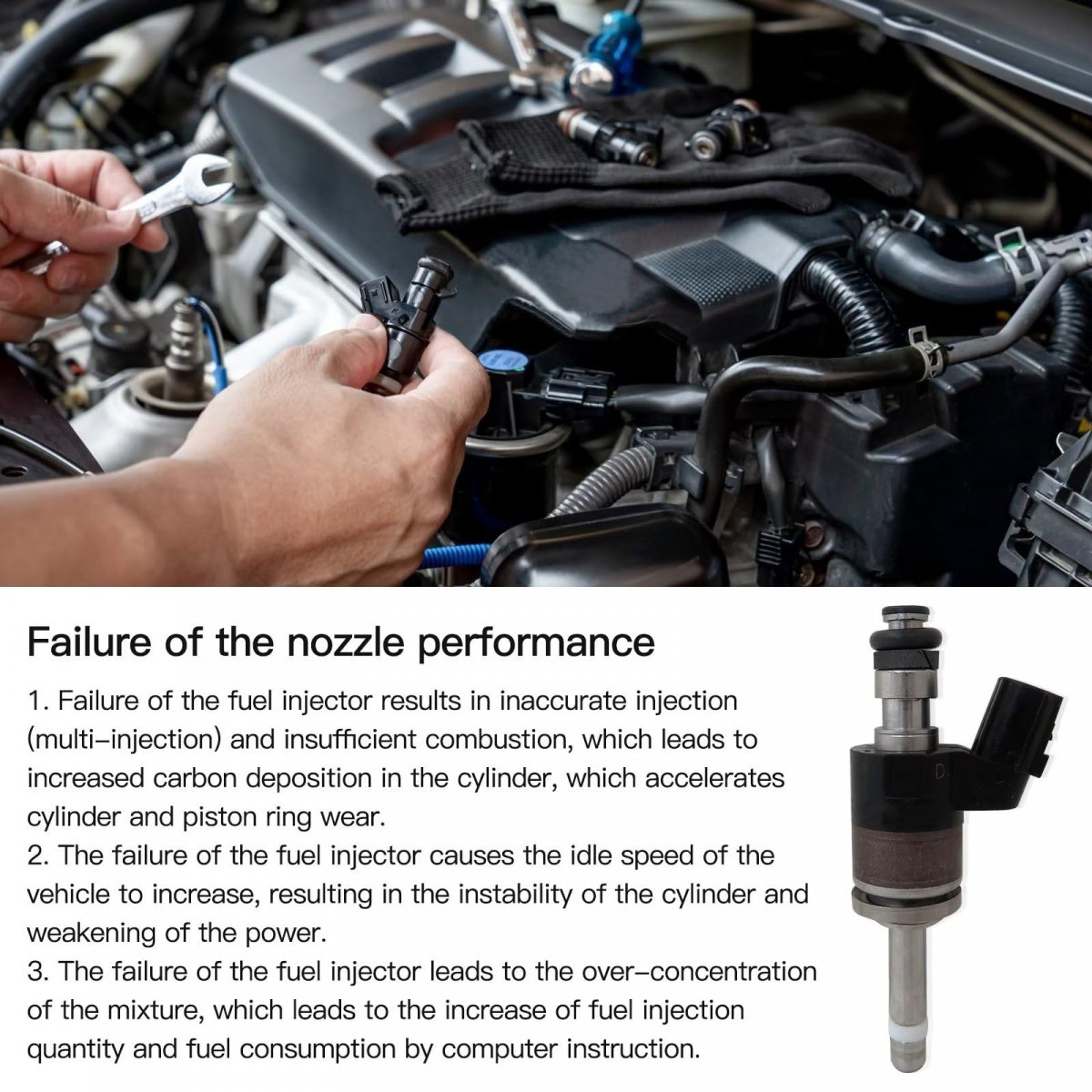 Failure of the nozzle performance

1. Failure of the fuel injector results in inaccurate injection (multi-injection) and insufficient combustion, which leads to increased carbon deposition in the cylinder, which accelerates cylinder and piston ring wear.
2. The failure of the fuel injector causes the idle speed of the vehicle to increase, resulting in the instability of the cylinder and weakening of the power.
3. The failure of the fuel injector leads to the over-concentration of the mixture, which leads to the increase of fuel injection quantity and fuel consumption by computer instruction.