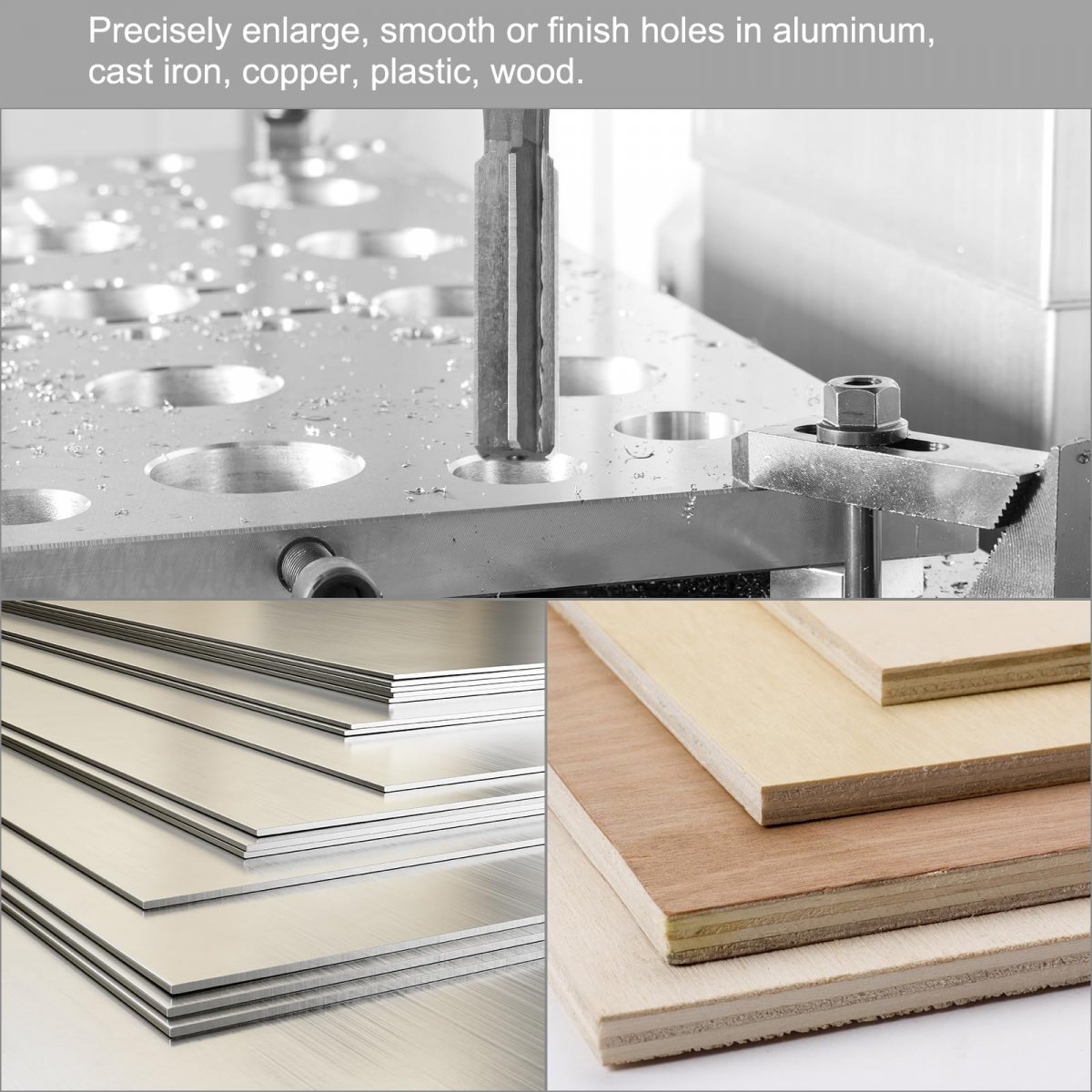 Precisely enlarge, smooth or finish holes in aluminum, cast iron, copper, plastic, wood.