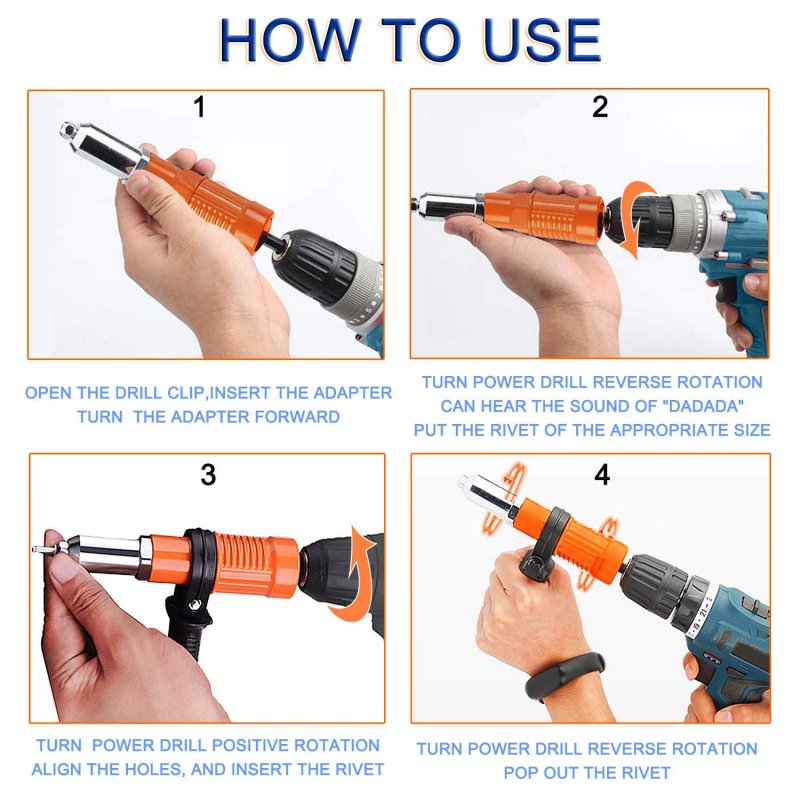 HOW TO USE

1

OPEN THE DRILL CLIP,INSERT THE ADAPTER TURN THE ADAPTER FORWARD

2

TURN POWER DRILL REVERSE ROTATION CAN HEAR THE SOUND OF "DADADA" PUT THE RIVET OF THE APPROPRIATE SIZE

3

TURN POWER DRILL POSITIVE ROTATION ALIGN THE HOLES, AND INSERT THE RIVET

4

TURN POWER DRILL REVERSE ROTATION POP OUT THE RIVET