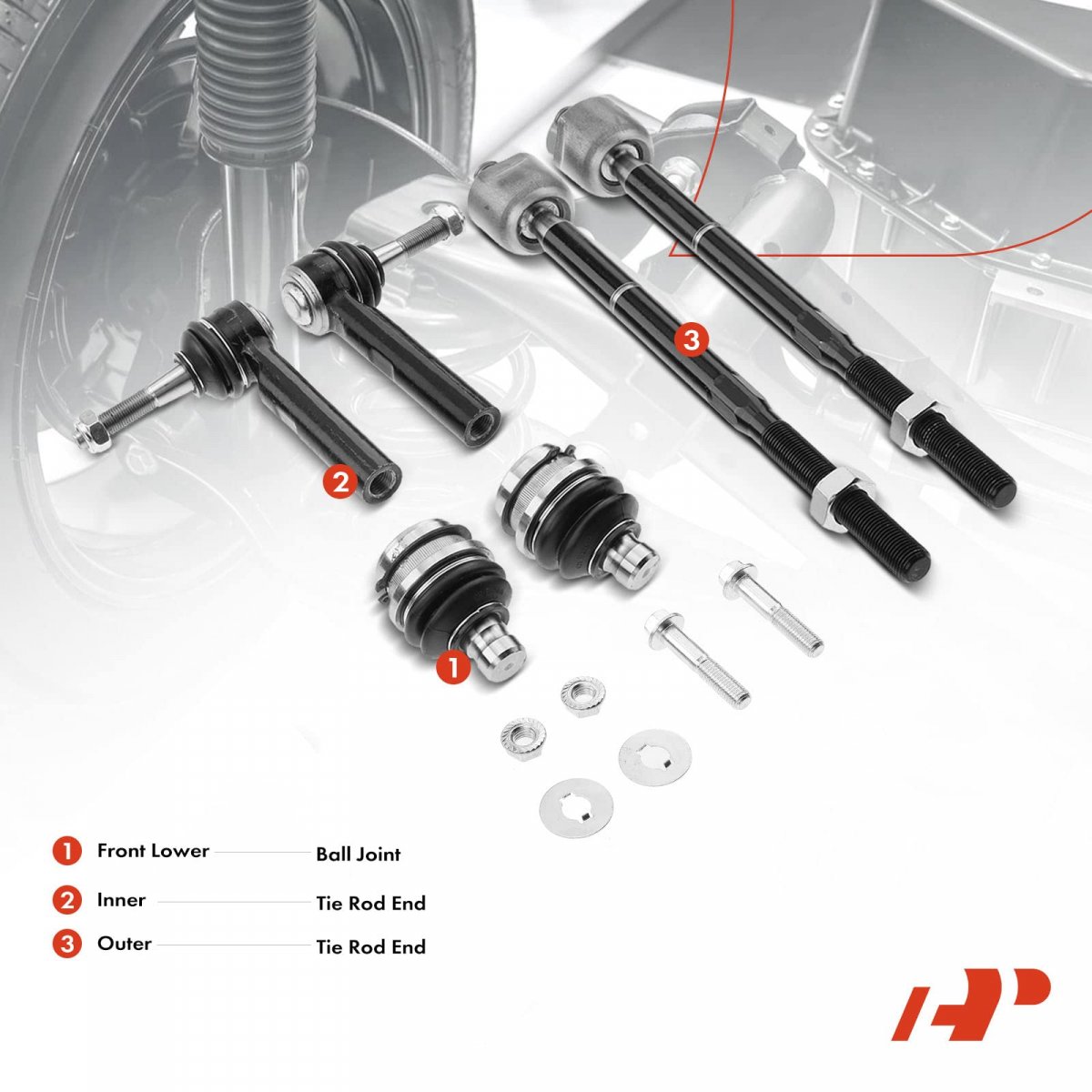 3

2

1

1 Front Lower Ball Joint

2 Inner Tie Rod End

3 Outer Tie Rod End