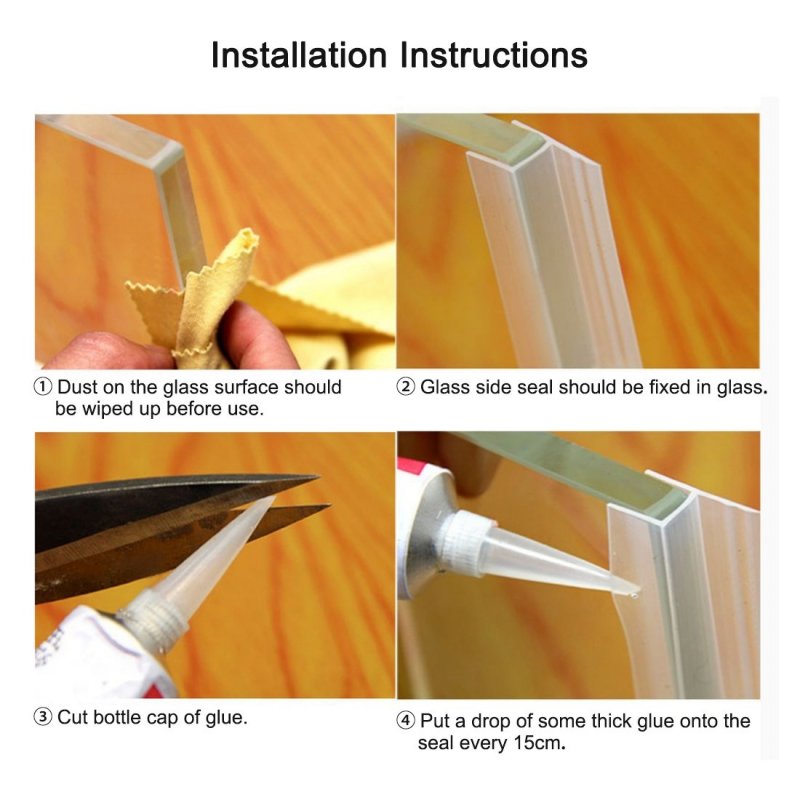 Installation Instructions

① Dust on the glass surface should be wiped up before use.

② Glass side seal should be fixed in glass.

③ Cut bottle cap of glue.

④ Put a drop of some thick glue onto the seal every 15cm.