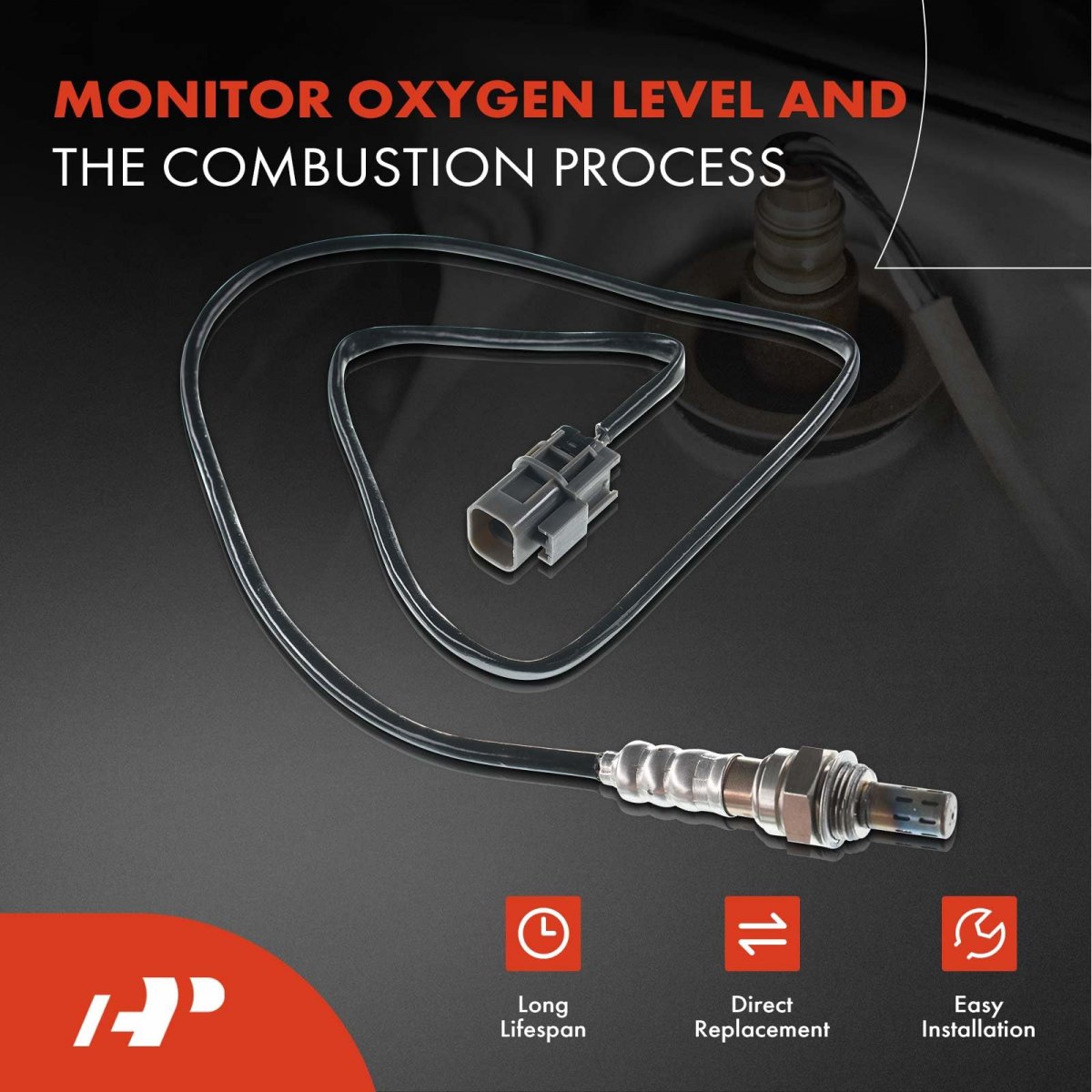 MONITOR OXYGEN LEVEL AND
THE COMBUSTION PROCESS

Long Lifespan

Direct Replacement

Easy Installation