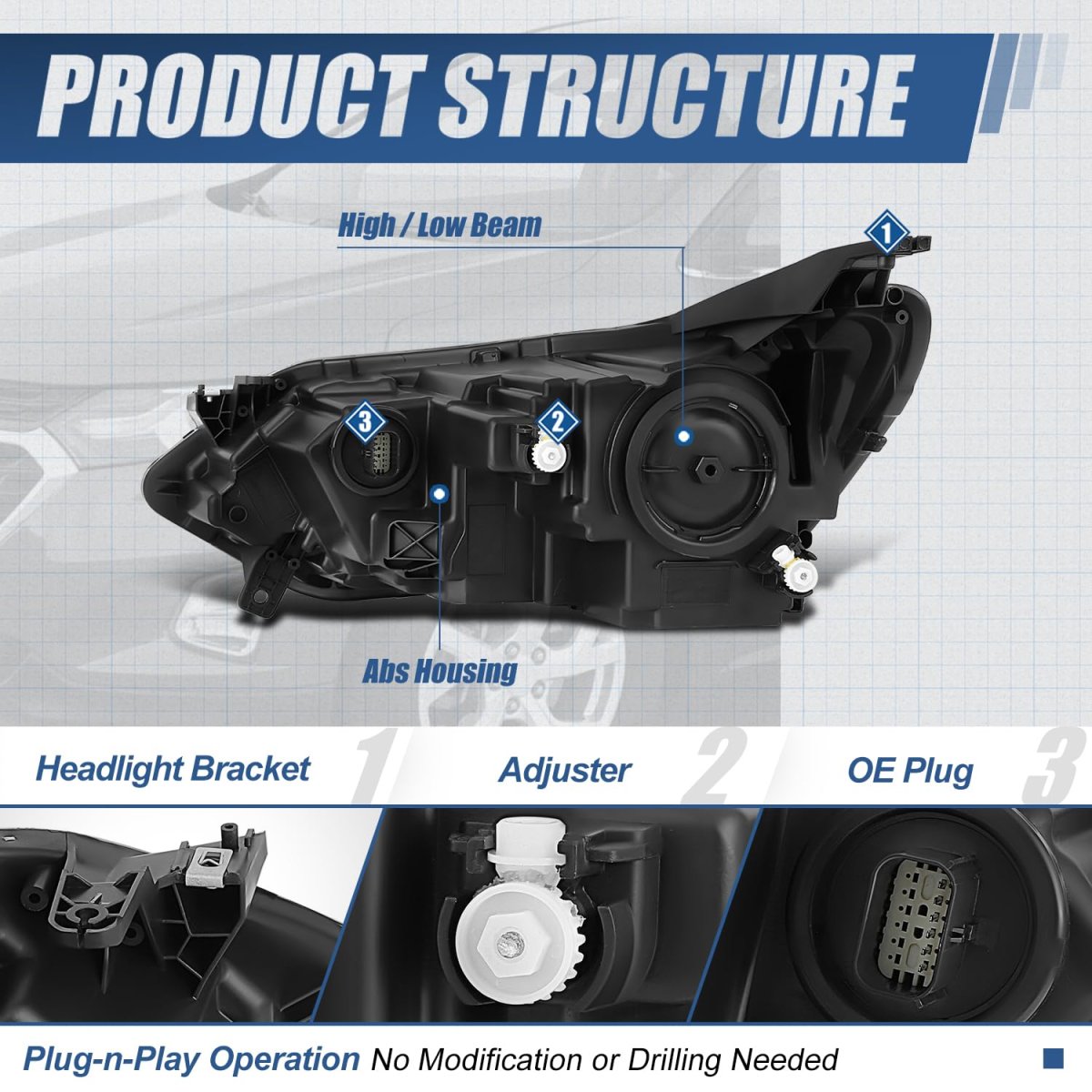 PRODUCT STRUCTURE

High / Low Beam

1

3

2

Abs Housing

Headlight Bracket 1

Adjuster 2

OE Plug 3

Plug-n-Play Operation No Modification or Drilling Needed