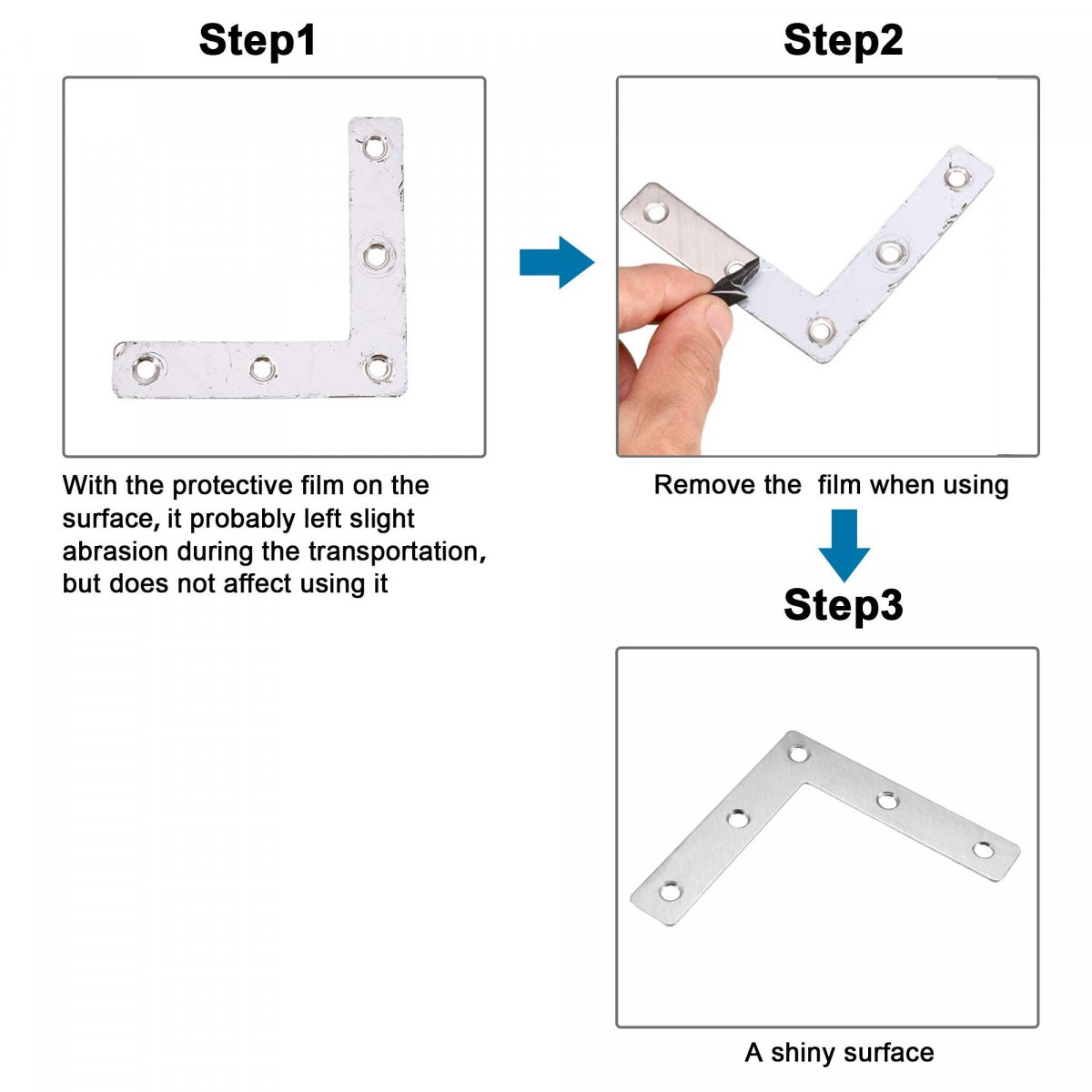 Step1

With the protective film on the surface, it probably left slight abrasion during the transportation, but does not affect using it

Step2

Remove the film when using

Step3

A shiny surface