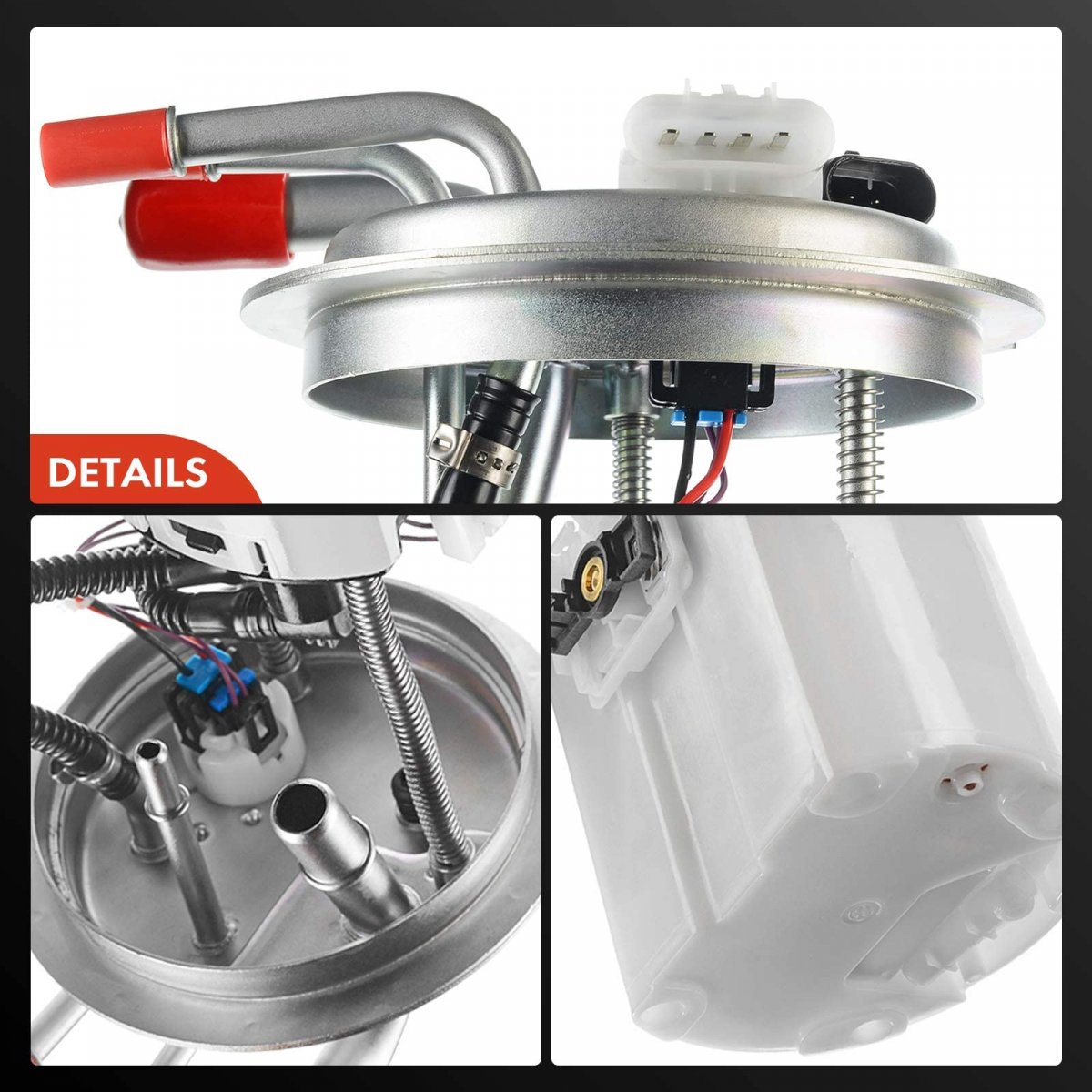 DETAILS