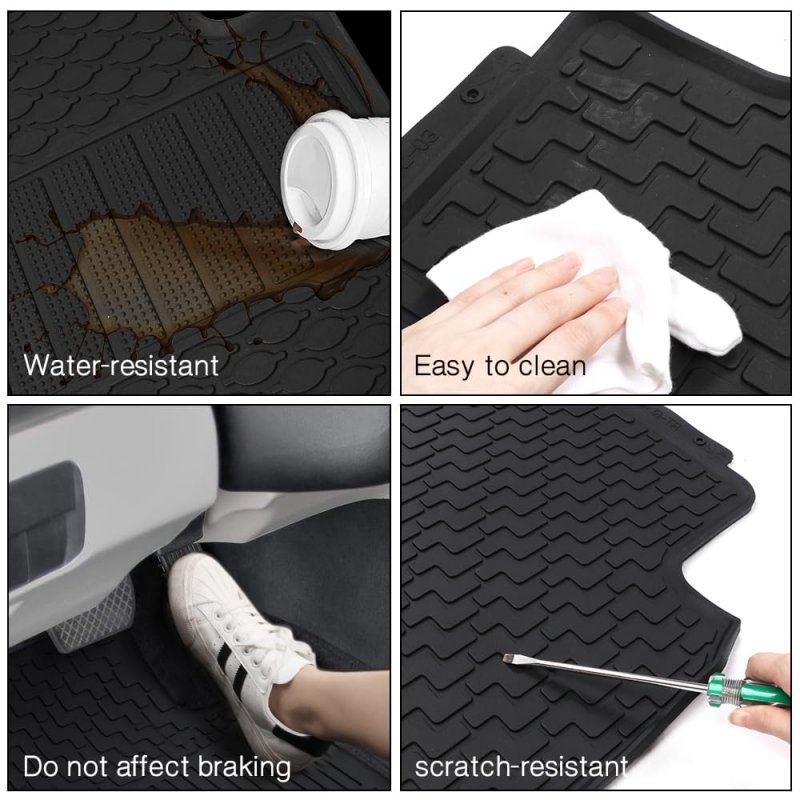 Water-resistant

Easy to clean

Do not affect braking

scratch-resistant