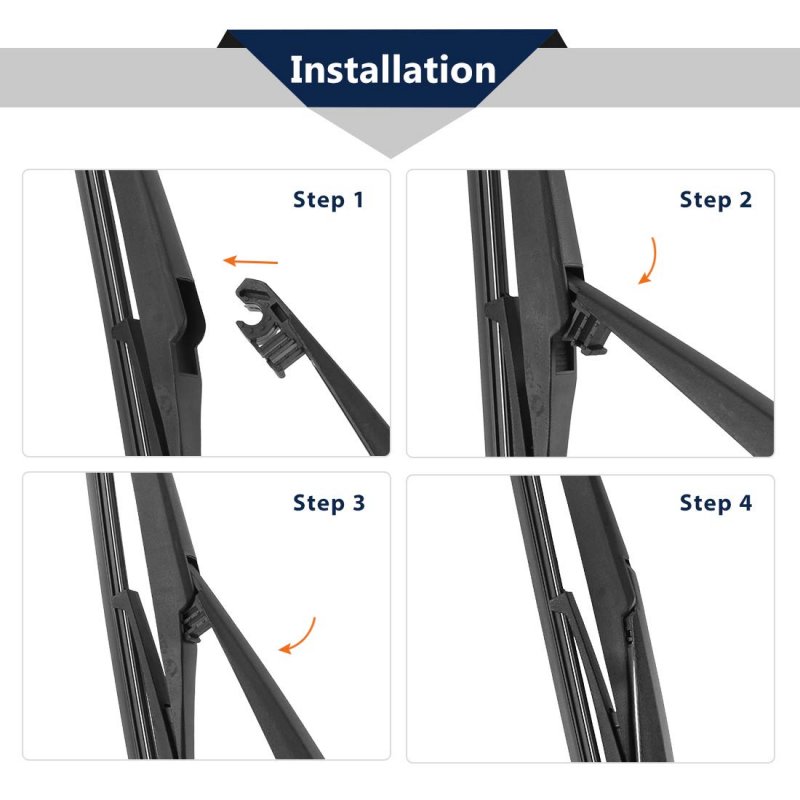 Installation

Step 1

Step 2

Step 3

Step 4