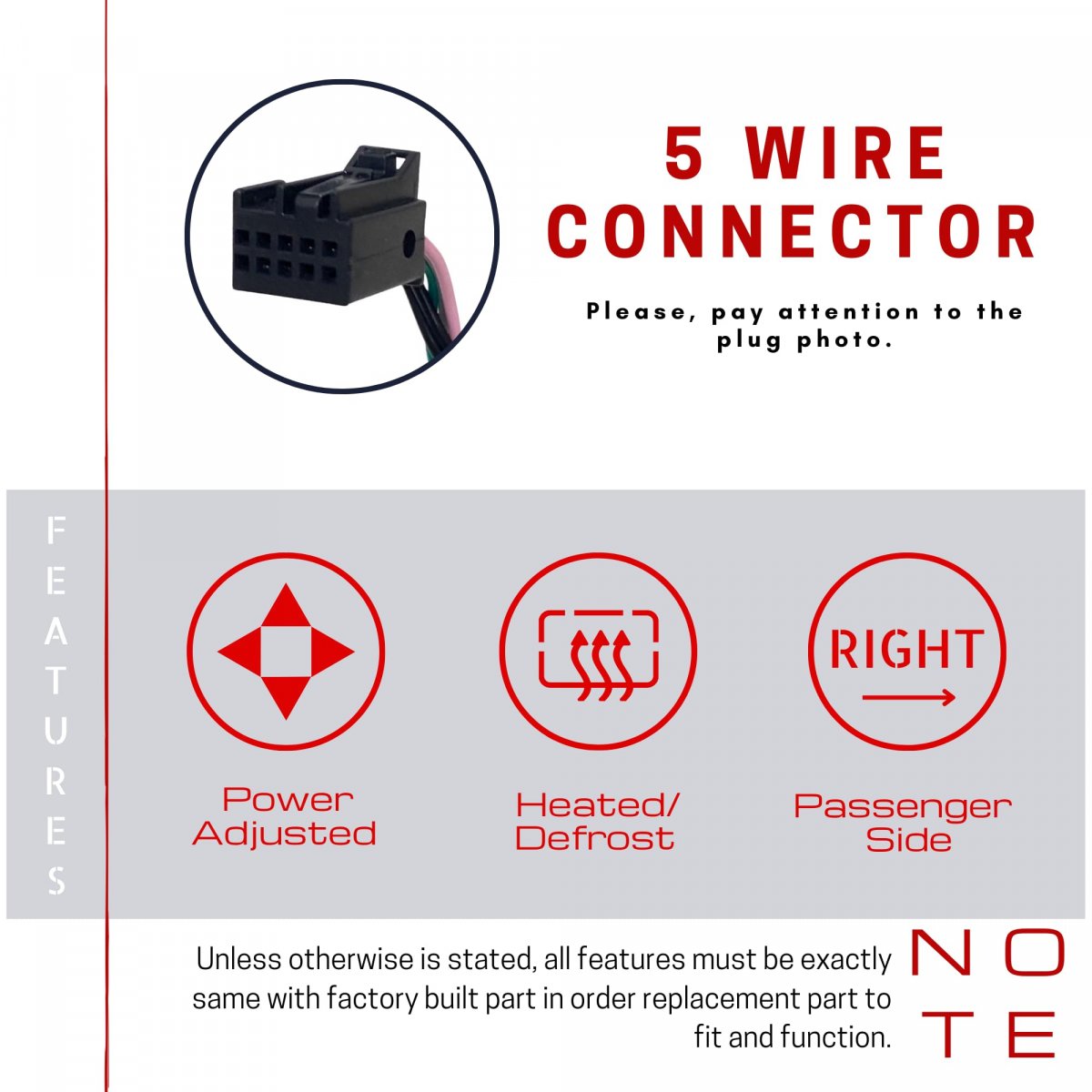 5 WIRE CONNECTOR

Please, pay attention to the plug photo.

FEATURES

Power Adjusted

Heated/ Defrost

RIGHT

Passenger Side

Unless otherwise is stated, all features must be exactly same with factory built part in order replacement part to fit and function.

NOTE