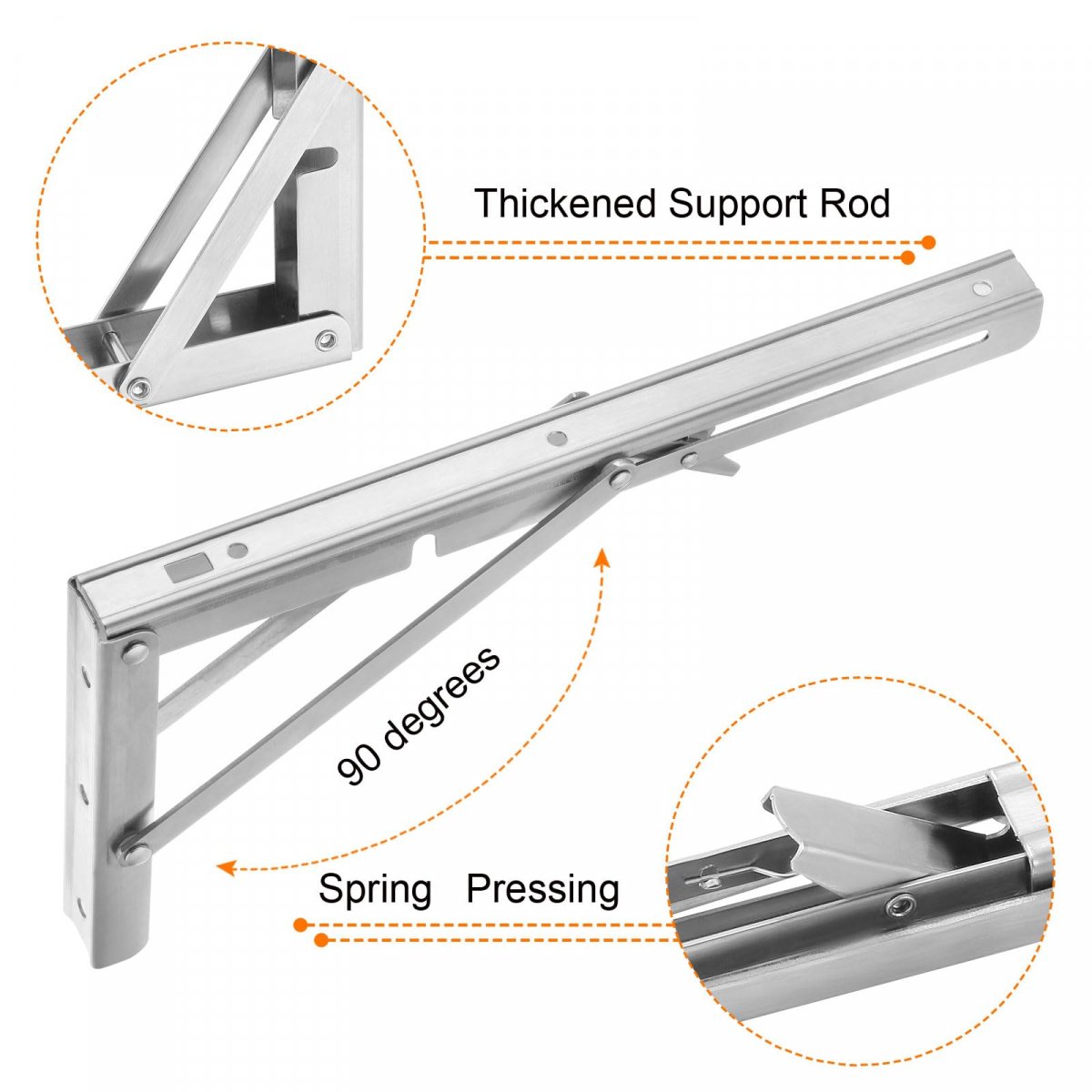 Thickened Support Rod

90 degrees

Spring Pressing