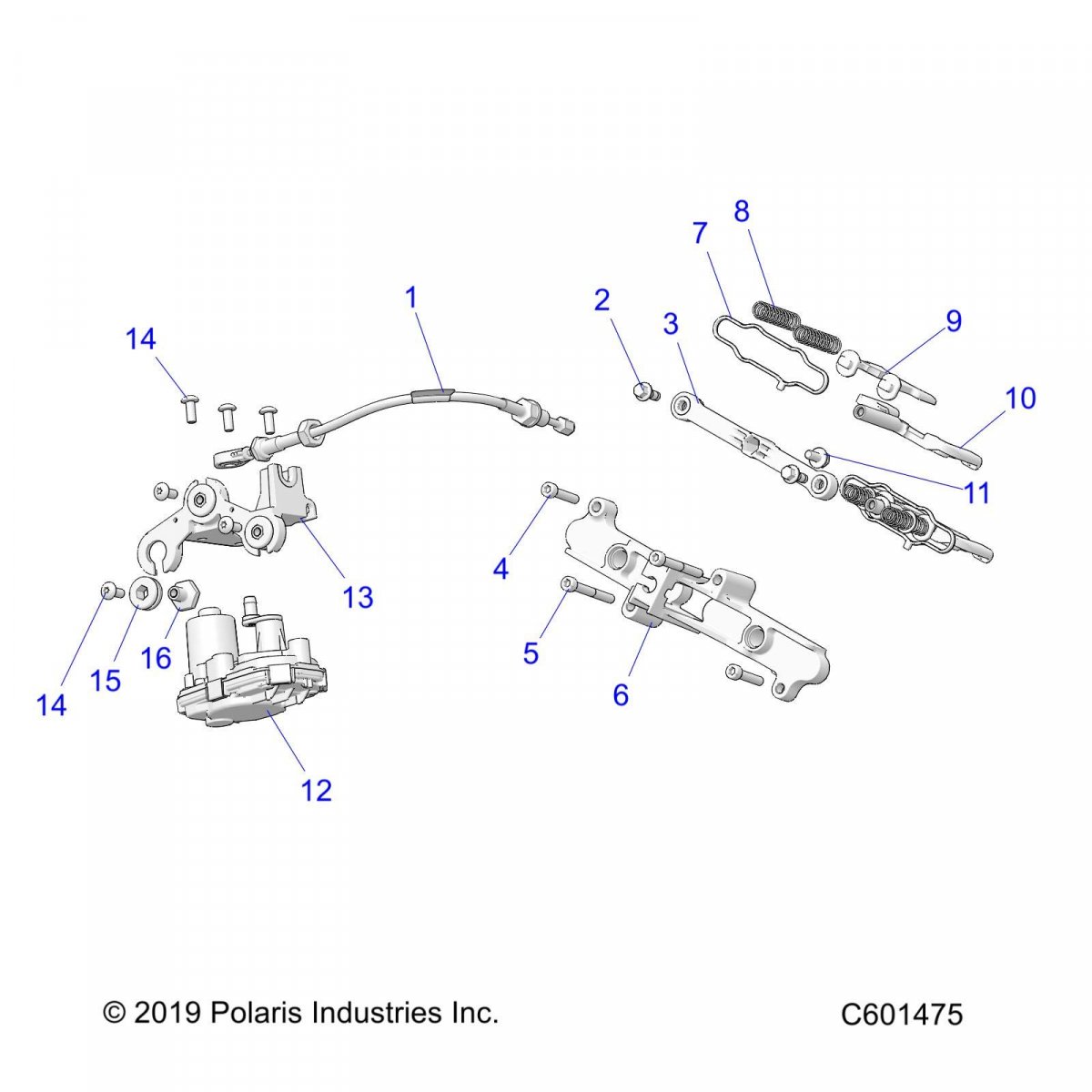 8
7
1
2
3
9
14
10
11
4
13
5
6
14
15
16
12

© 2019 Polaris Industries Inc.
C601475