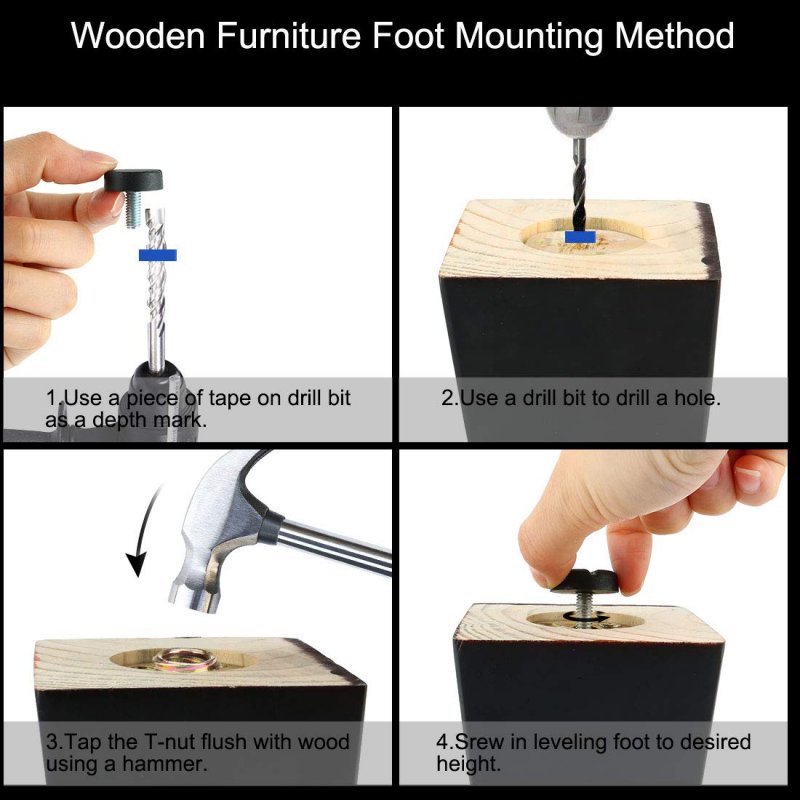 Wooden Furniture Foot Mounting Method

1.Use a piece of tape on drill bit as a depth mark.

2.Use a drill bit to drill a hole.

3.Tap the T-nut flush with wood using a hammer.

4.Srew in leveling foot to desired height.