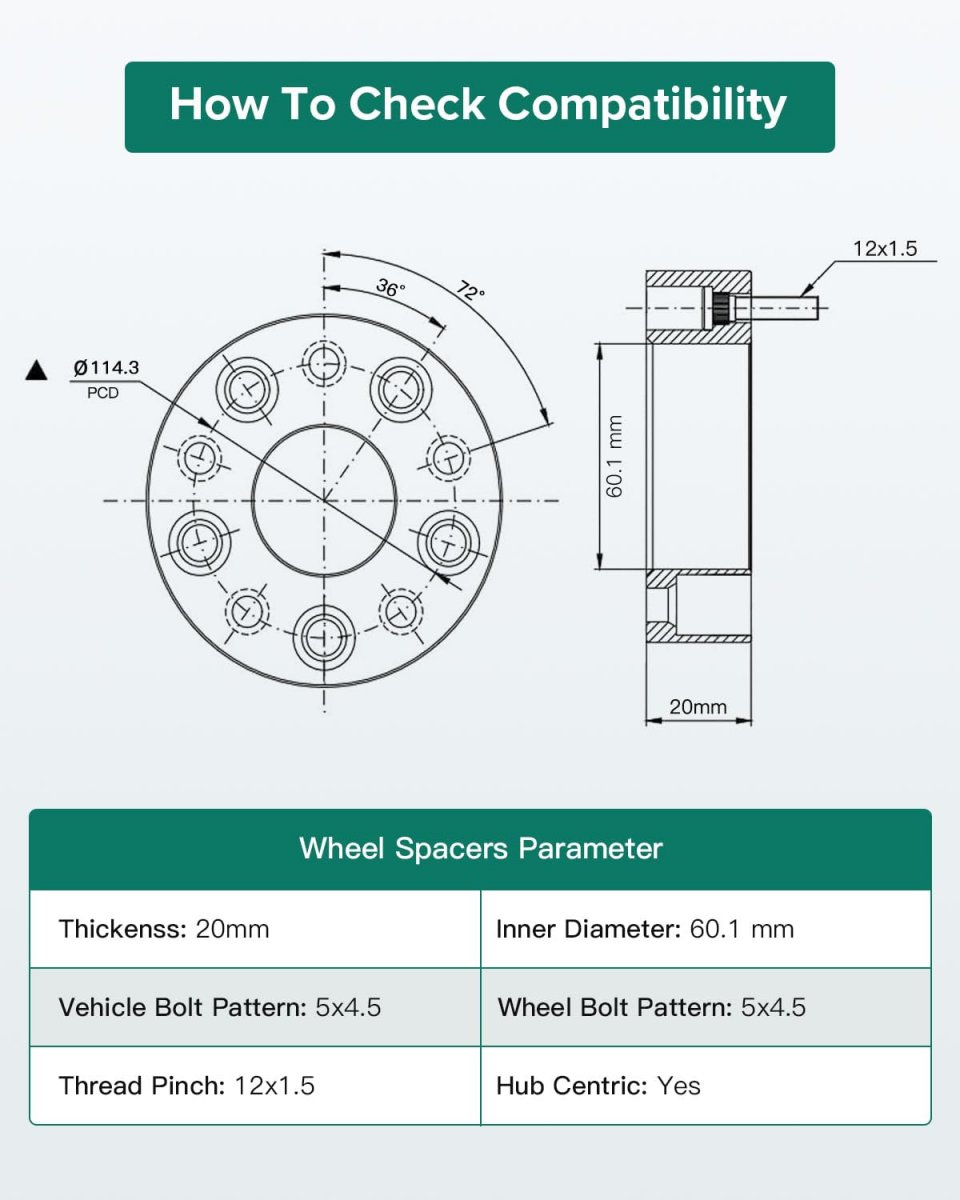 How To Check Compatibility

36°

72°

Ø114.3
PCD

12x1.5

60.1 mm

20mm

| Wheel Spacers Parameter | |
|---|---|
| Thickenss: 20mm | Inner Diameter: 60.1 mm |
| Vehicle Bolt Pattern: 5x4.5 | Wheel Bolt Pattern: 5x4.5 |
| Thread Pinch: 12x1.5 | Hub Centric: Yes |