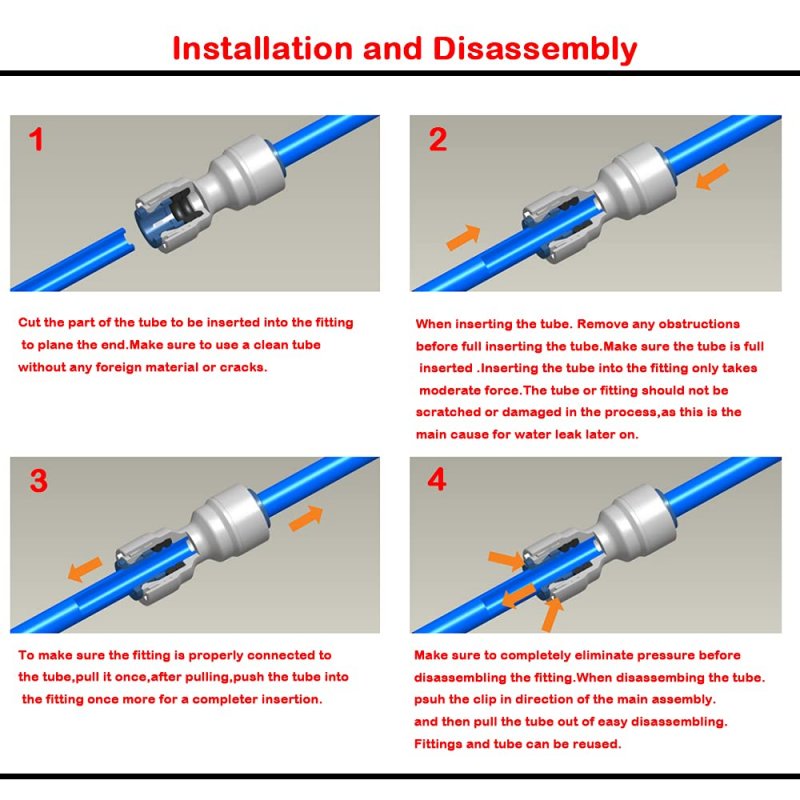 Installation and Disassembly

1

Cut the part of the tube to be inserted into the fitting to plane the end.Make sure to use a clean tube without any foreign material or cracks.

2

When inserting the tube. Remove any obstructions before full inserting the tube.Make sure the tube is full inserted .Inserting the tube into the fitting only takes moderate force.The tube or fitting should not be scratched or damaged in the process,as this is the main cause for water leak later on.

3

To make sure the fitting is properly connected to the tube,pull it once,after pulling,push the tube into the fitting once more for a completer insertion.

4

Make sure to completely eliminate pressure before disassembling the fitting.When disassembing the tube. psuh the clip in direction of the main assembly. and then pull the tube out of easy disassembling. Fittings and tube can be reused.