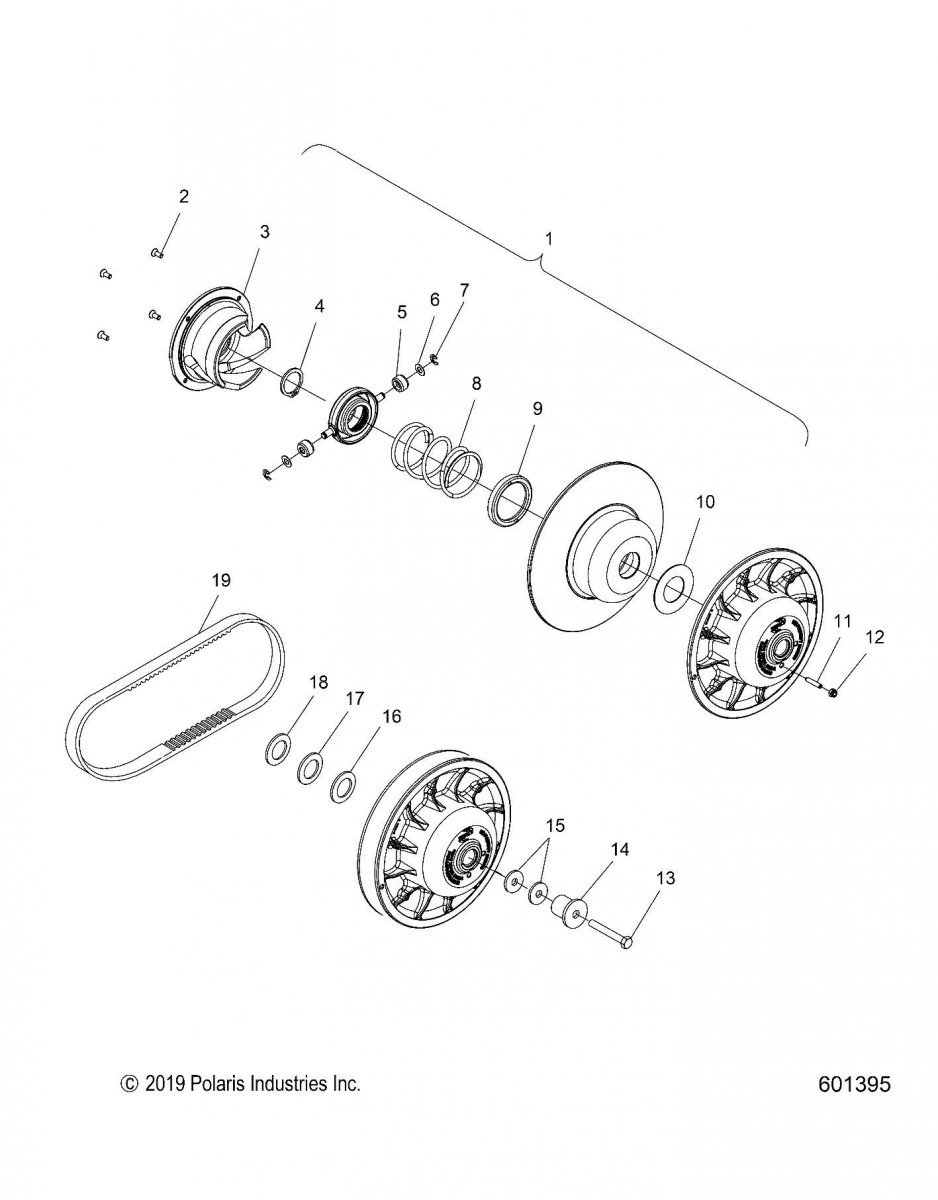 1
2
3
4
5
6
7
8
9
10
11
12
19
18
17
16
15
14
13

© 2019 Polaris Industries Inc.

601395