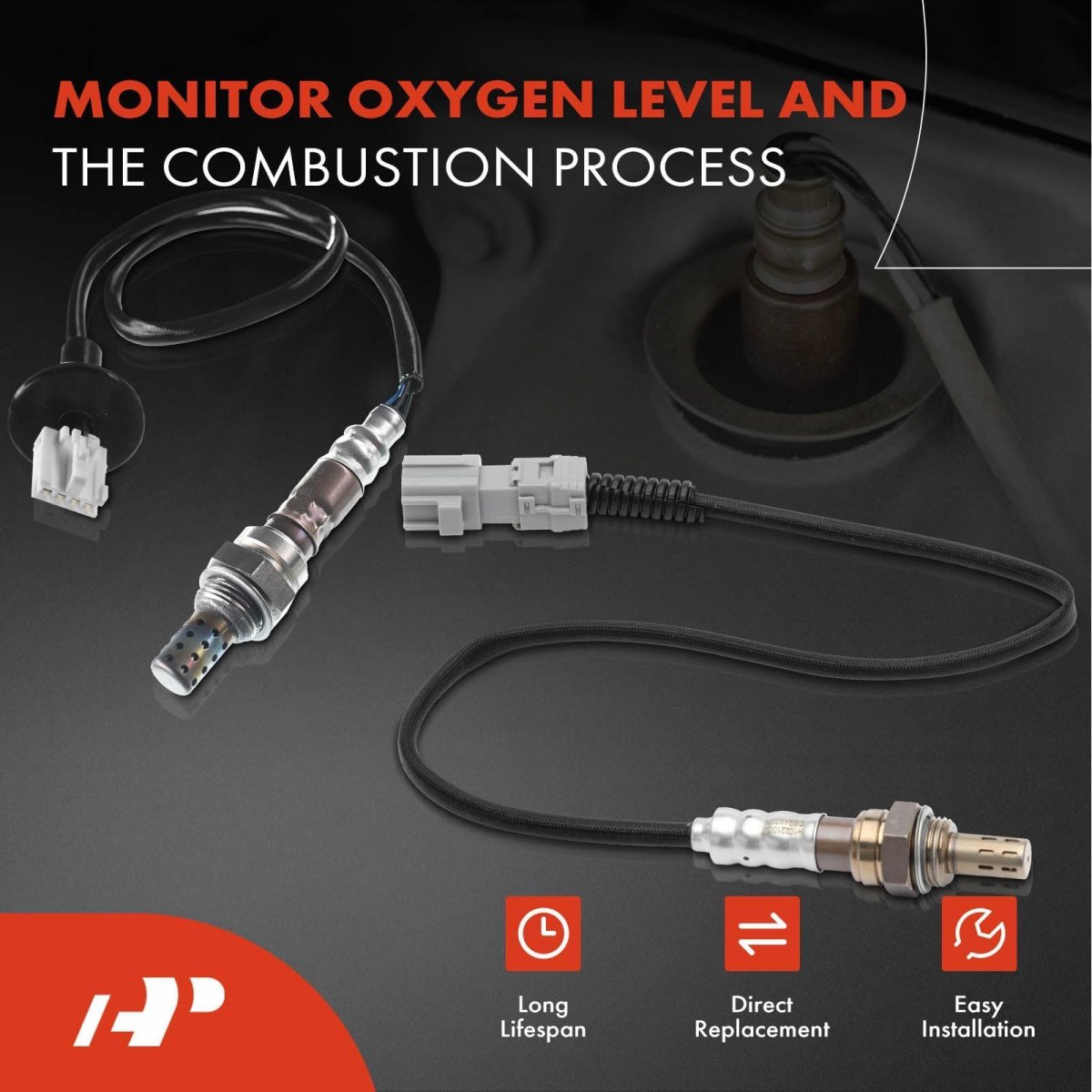 MONITOR OXYGEN LEVEL AND
THE COMBUSTION PROCESS

Long Lifespan

Direct Replacement

Easy Installation