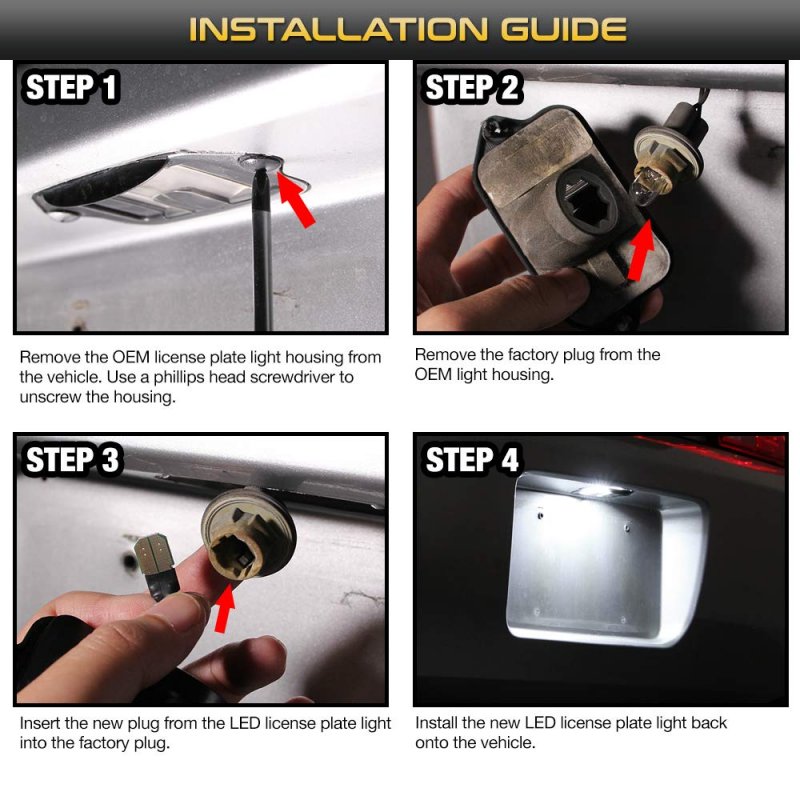 INSTALLATION GUIDE

STEP 1

Remove the OEM license plate light housing from the vehicle. Use a phillips head screwdriver to unscrew the housing.

STEP 2

Remove the factory plug from the OEM light housing.

STEP 3

Insert the new plug from the LED license plate light into the factory plug.

STEP 4

Install the new LED license plate light back onto the vehicle.