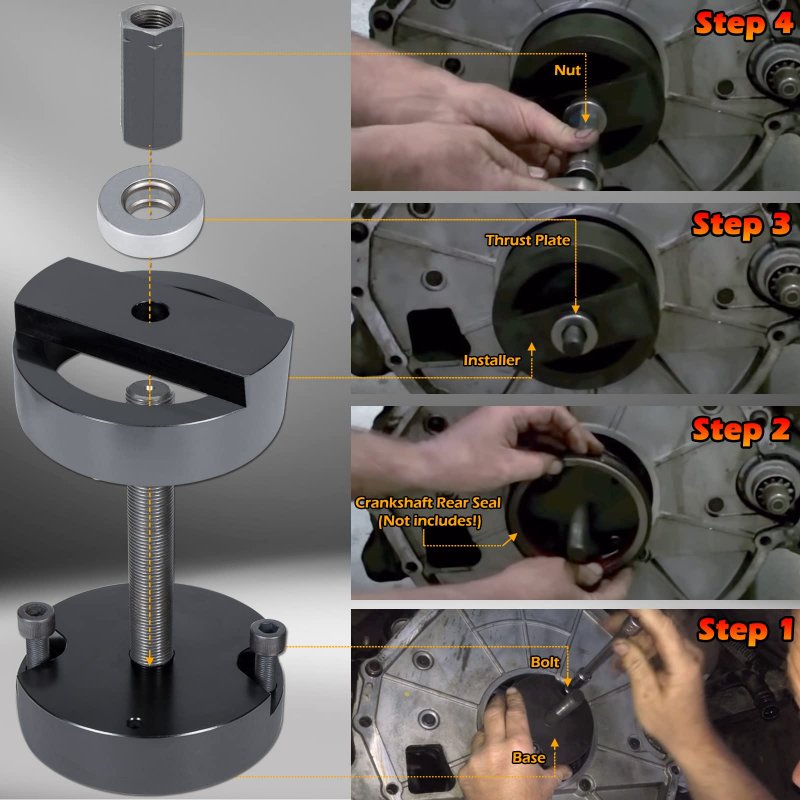 Step 4
Nut

Step 3
Thrust Plate
Installer

Step 2
Crankshaft Rear Seal
(Not includes!)

Step 1
Bolt
Base