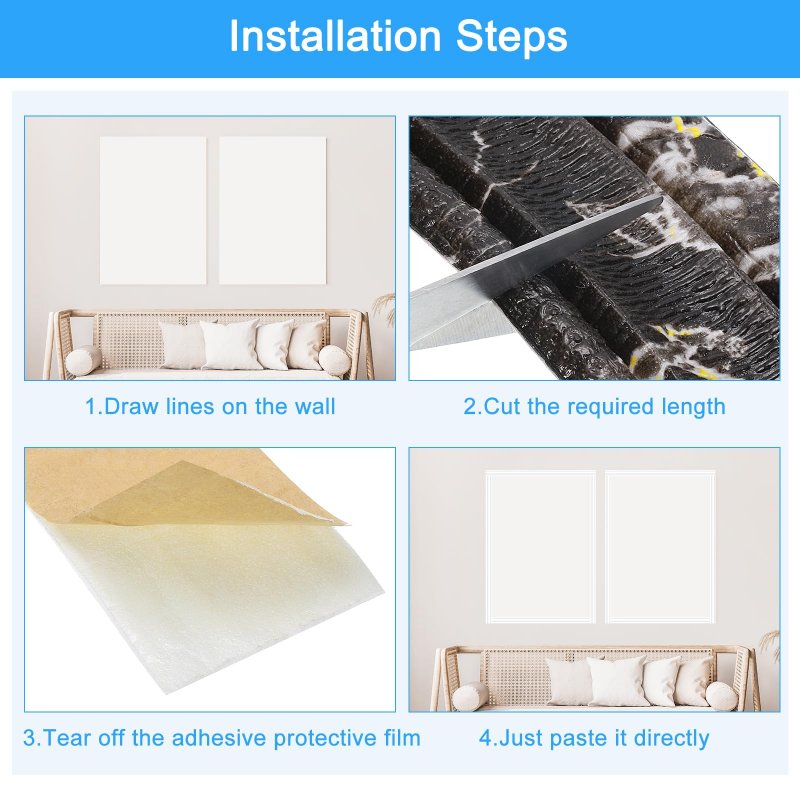 Installation Steps

1.Draw lines on the wall

2.Cut the required length

3.Tear off the adhesive protective film

4.Just paste it directly