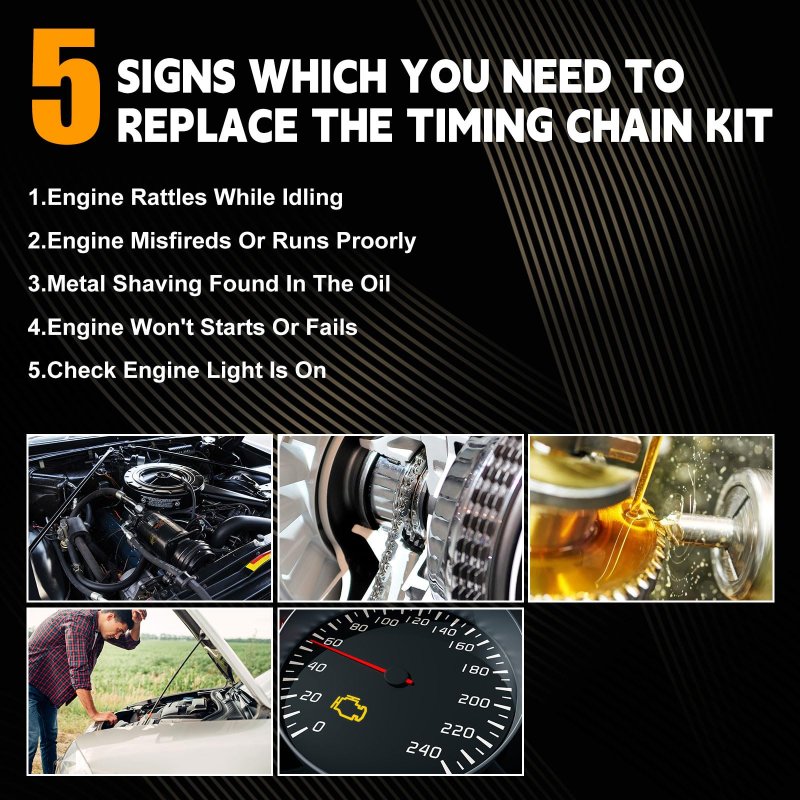 5 SIGNS WHICH YOU NEED TO REPLACE THE TIMING CHAIN KIT

1.Engine Rattles While Idling

2.Engine Misfireds Or Runs Proorly

3.Metal Shaving Found In The Oil

4.Engine Won't Starts Or Fails

5.Check Engine Light Is On

0
20
40
60
80
100
120
140
160
180
200
220
240