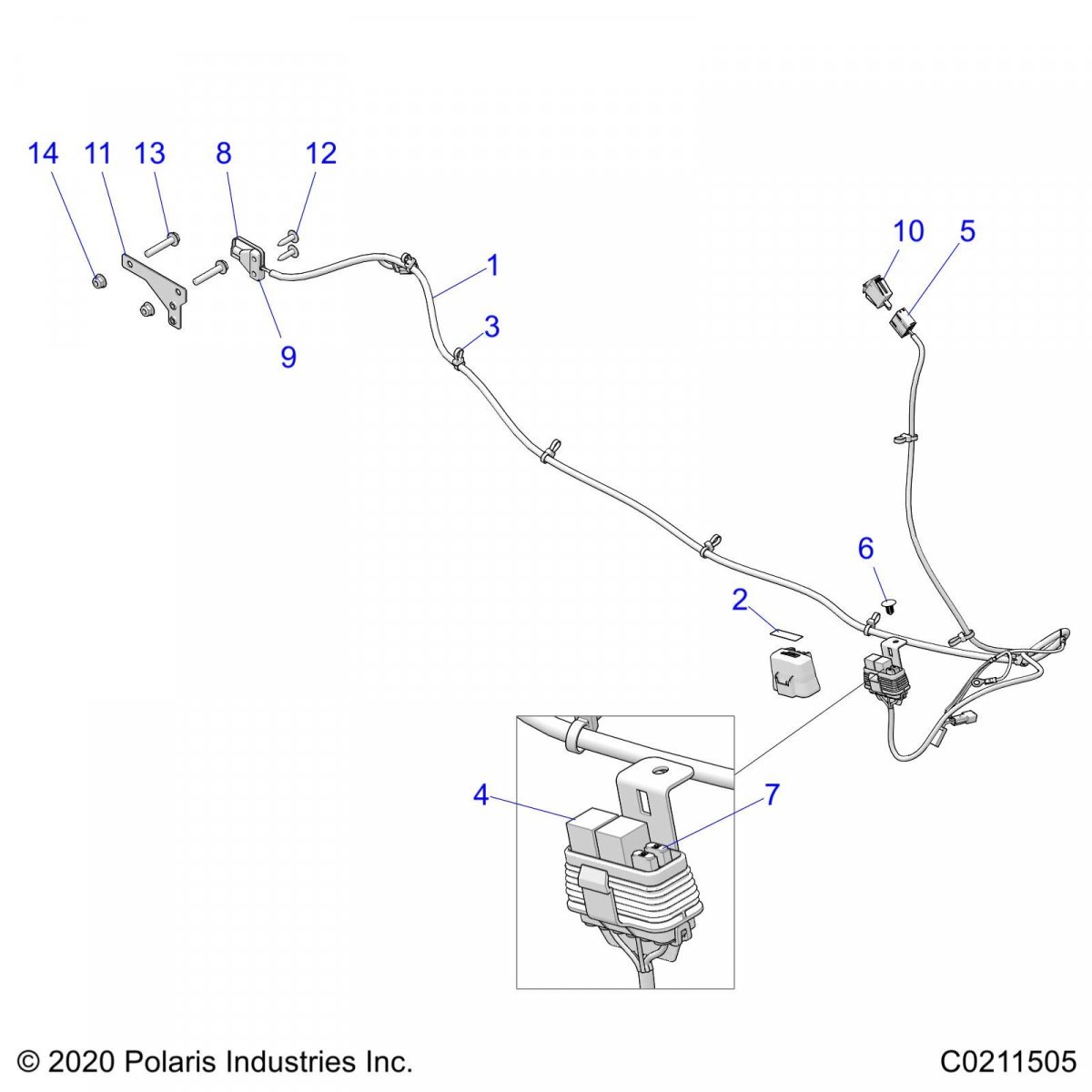 14 11 13 8 12

10 5

1

3

9

6

2

4

7

© 2020 Polaris Industries Inc.

C0211505