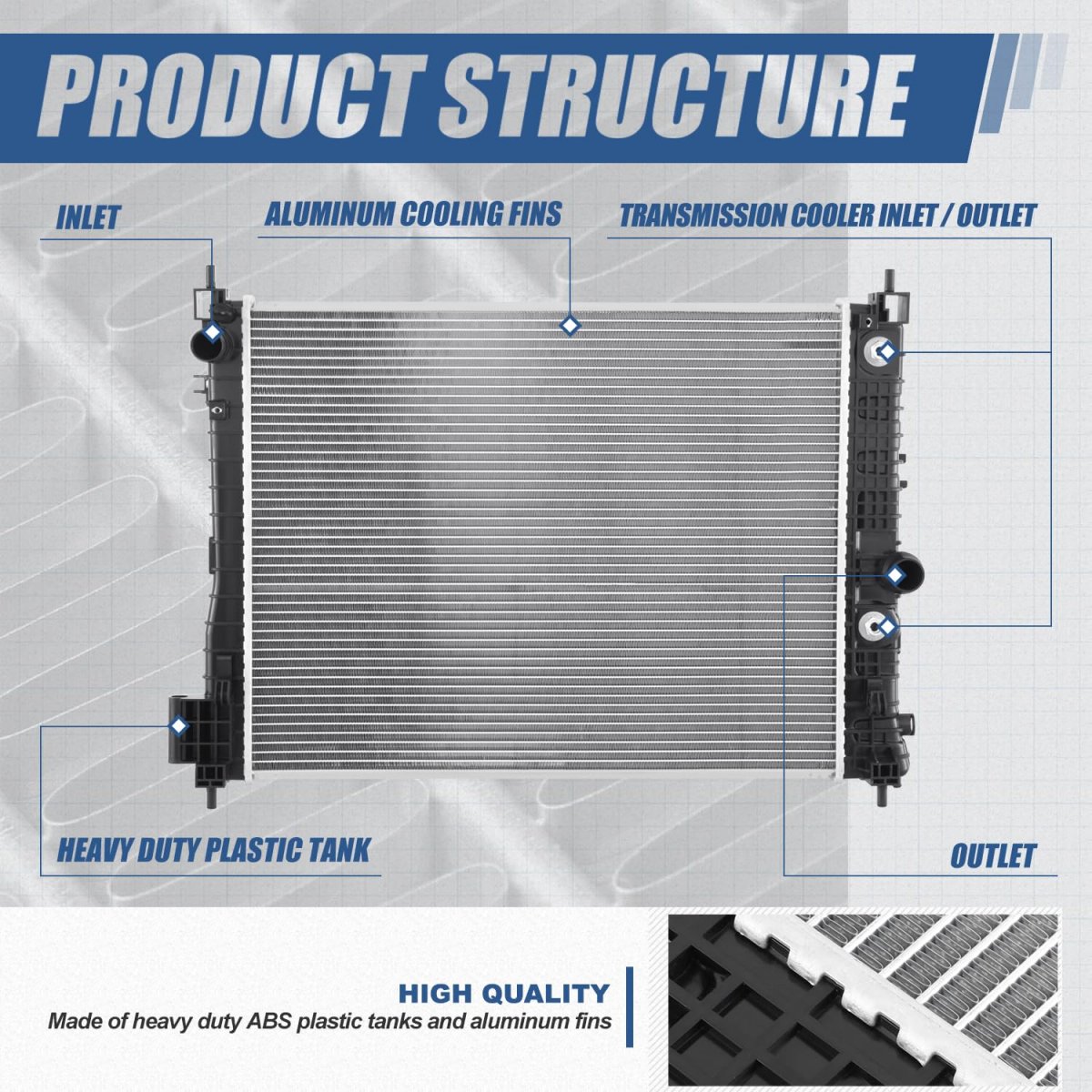 PRODUCT STRUCTURE

INLET

ALUMINUM COOLING FINS

TRANSMISSION COOLER INLET / OUTLET

HEAVY DUTY PLASTIC TANK

OUTLET

HIGH QUALITY

Made of heavy duty ABS plastic tanks and aluminum fins