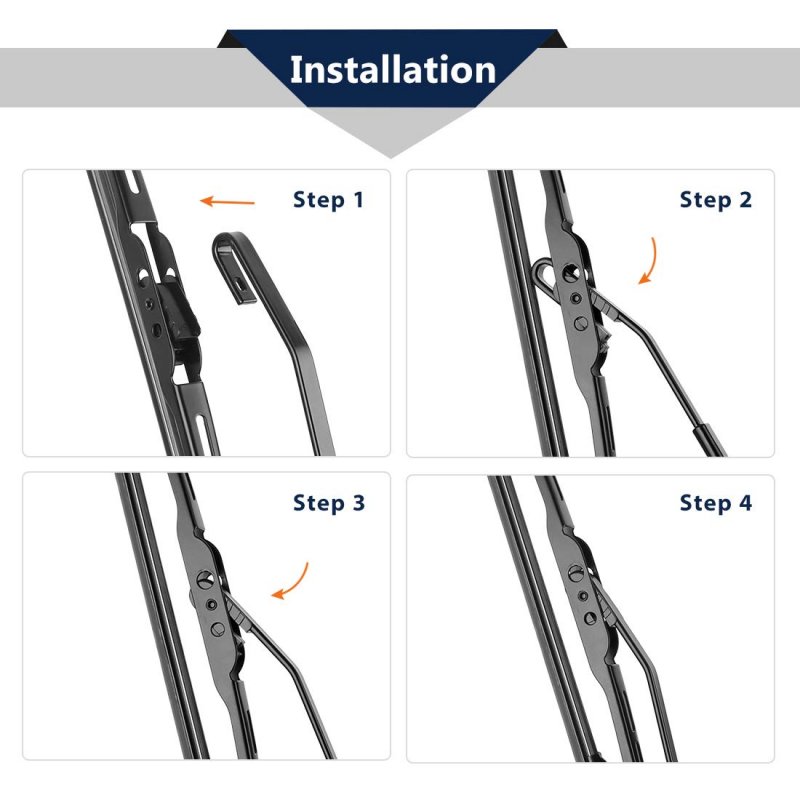 Installation

Step 1

Step 2

Step 3

Step 4