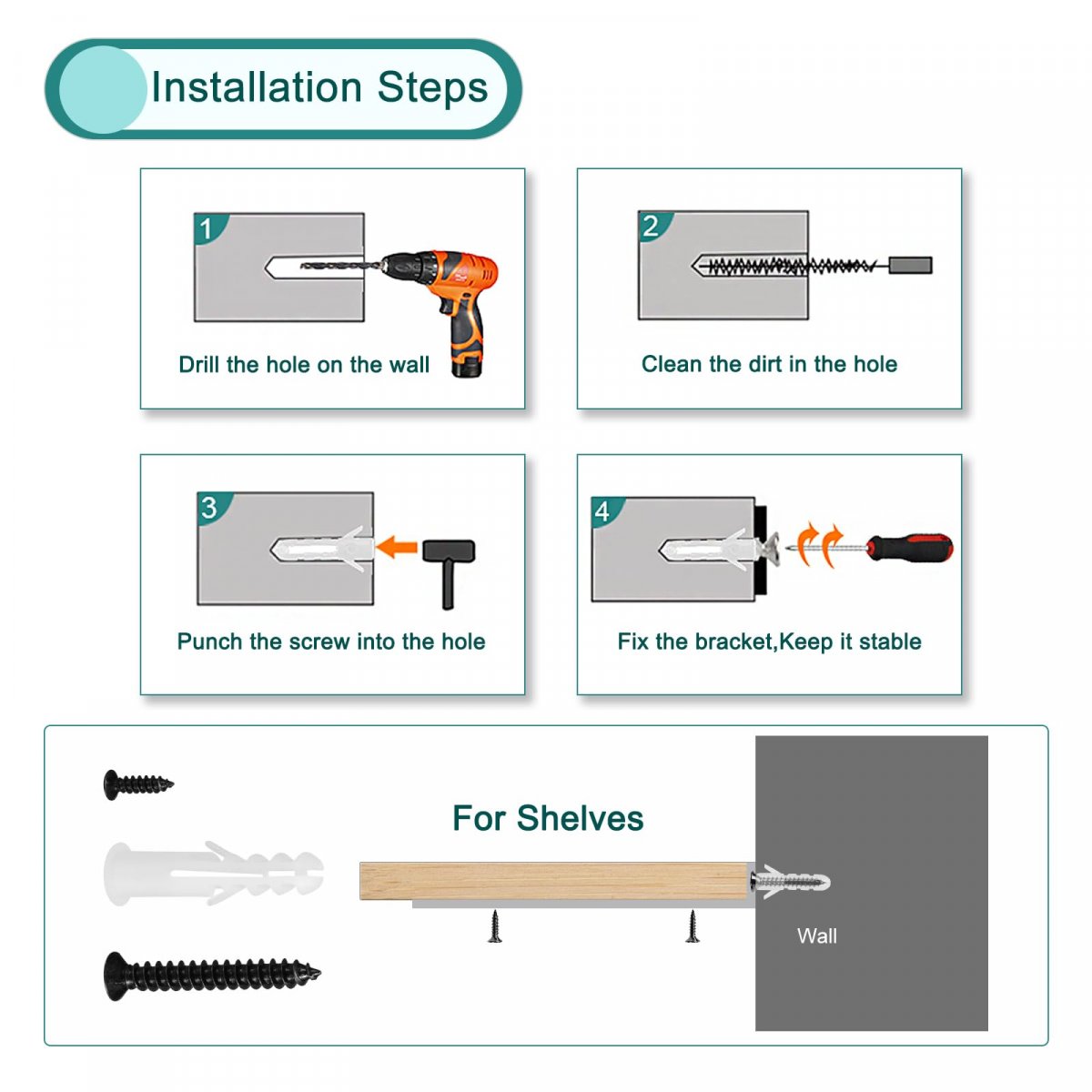 Installation Steps

1
Drill the hole on the wall

2
Clean the dirt in the hole

3
Punch the screw into the hole

4
Fix the bracket,Keep it stable

For Shelves

Wall