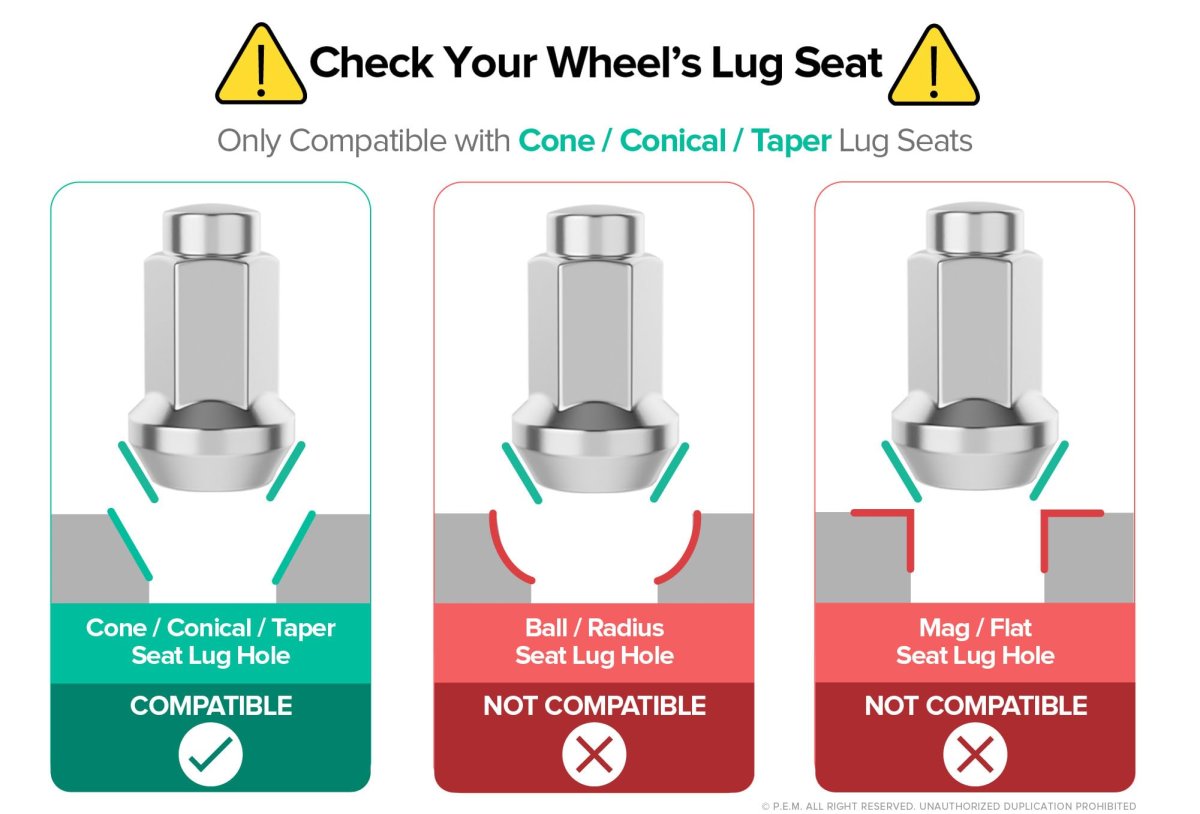 Check Your Wheel's Lug Seat

Only Compatible with Cone / Conical / Taper Lug Seats

Cone / Conical / Taper Seat Lug Hole

COMPATIBLE

Ball / Radius Seat Lug Hole

NOT COMPATIBLE

Mag / Flat Seat Lug Hole

NOT COMPATIBLE

© P.E.M. ALL RIGHT RESERVED. UNAUTHORIZED DUPLICATION PROHIBITED