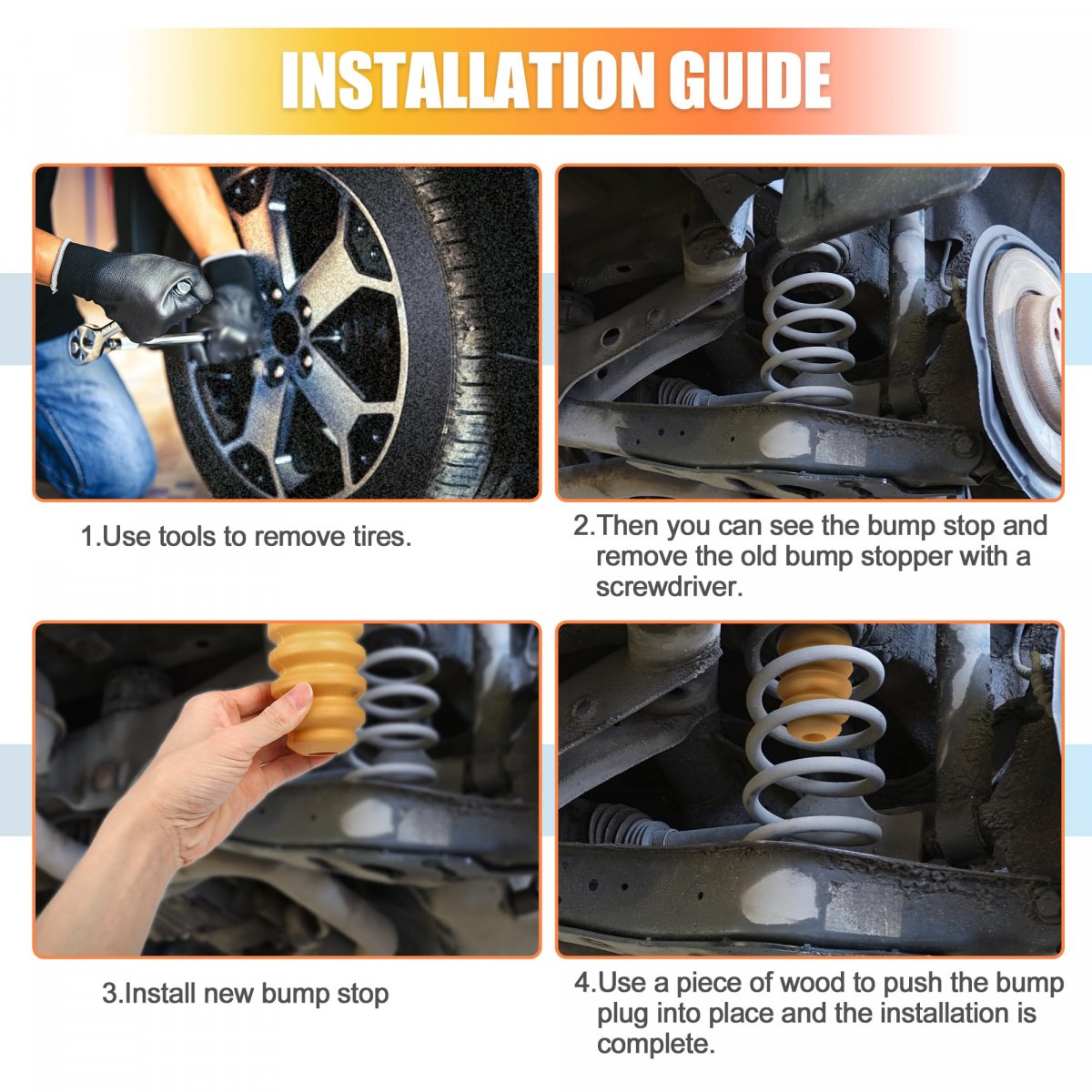 INSTALLATION GUIDE

1.Use tools to remove tires.

2.Then you can see the bump stop and remove the old bump stopper with a screwdriver.

3.Install new bump stop

4.Use a piece of wood to push the bump plug into place and the installation is complete.