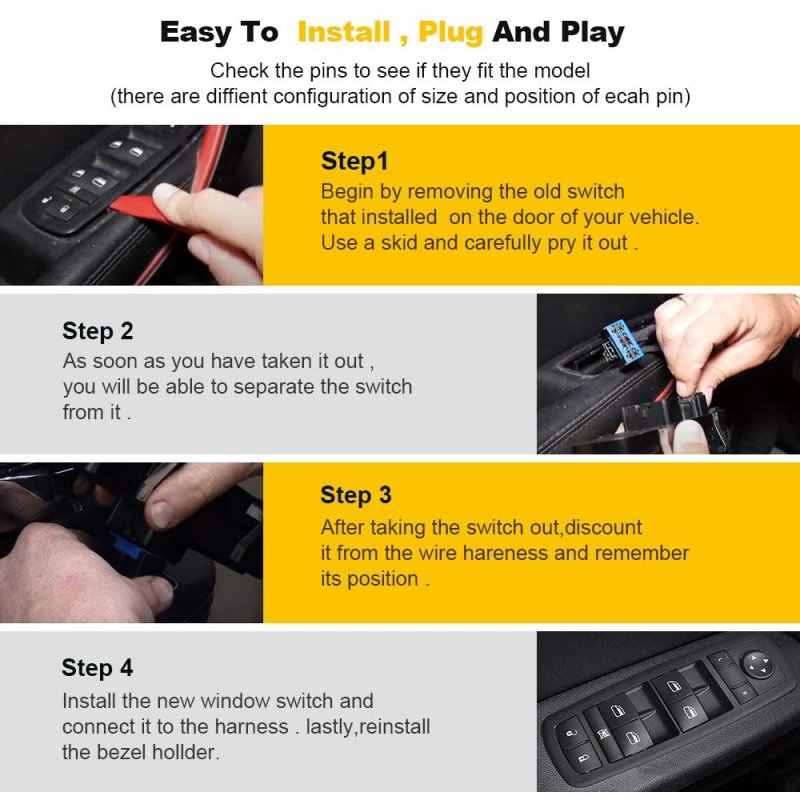 Easy To Install , Plug And Play

Check the pins to see if they fit the model
(there are diffient configuration of size and position of ecah pin)

Step1
Begin by removing the old switch that installed on the door of your vehicle. Use a skid and carefully pry it out .

Step 2
As soon as you have taken it out , you will be able to separate the switch from it .

Step 3
After taking the switch out,discount it from the wire hareness and remember its position .

Step 4
Install the new window switch and connect it to the harness . lastly,reinstall the bezel hollder.