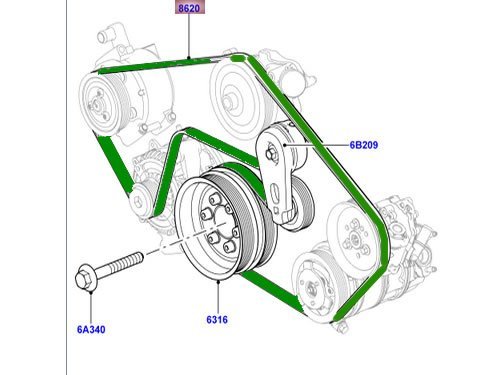 8620

6B209

6A340

6316