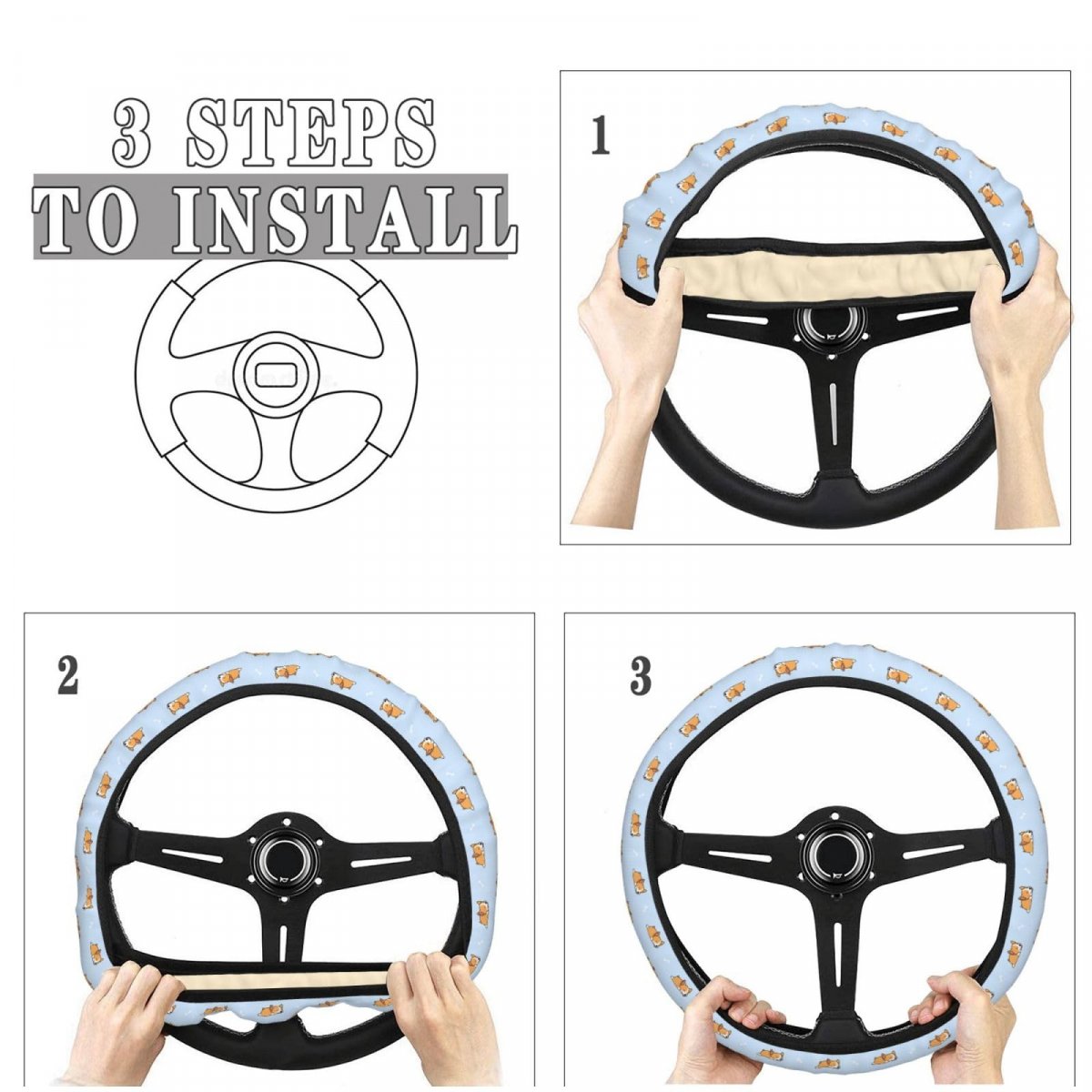 3 STEPS
TO INSTALL

1

2

3